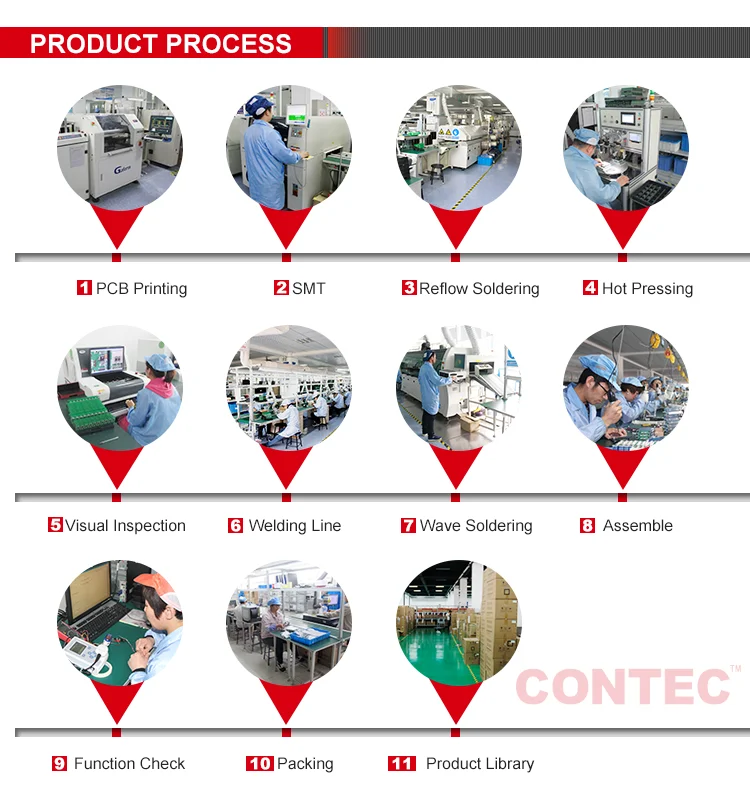 PRODUCT PROCESS

1 PCB Printing

2 SMT

3 Reflow Soldering

4 Hot Pressing

5 Visual Inspection

6 Welding Line

7 Wave Soldering

8 Assemble

9 Function Check

10 Packing

11 Product Library

CONTEC™