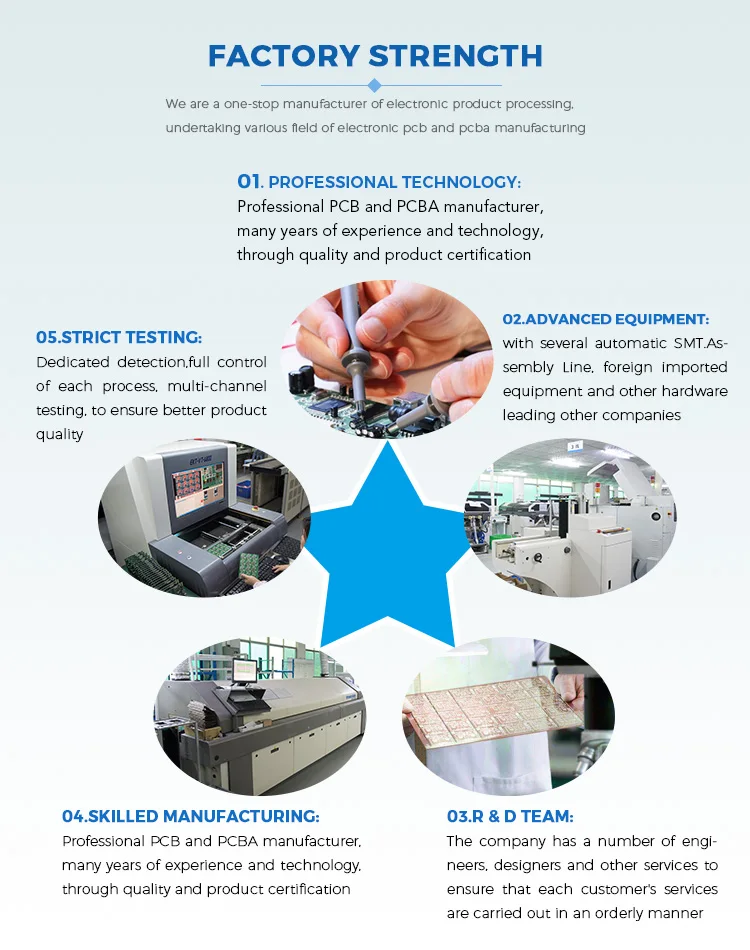 FACTORY STRENGTH

We are a one-stop manufacturer of electronic product processing, undertaking various field of electronic pcb and pcba manufacturing

01. PROFESSIONAL TECHNOLOGY:
Professional PCB and PCBA manufacturer, many years of experience and technology, through quality and product certification

05.STRICT TESTING:
Dedicated detection,full control of each process, multi-channel testing, to ensure better product quality

02.ADVANCED EQUIPMENT:
with several automatic SMT.Assembly Line, foreign imported equipment and other hardware leading other companies

04.SKILLED MANUFACTURING:
Professional PCB and PCBA manufacturer, many years of experience and technology, through quality and product certification

03.R & D TEAM:
The company has a number of engineers, designers and other services to ensure that each customer's services are carried out in an orderly manner