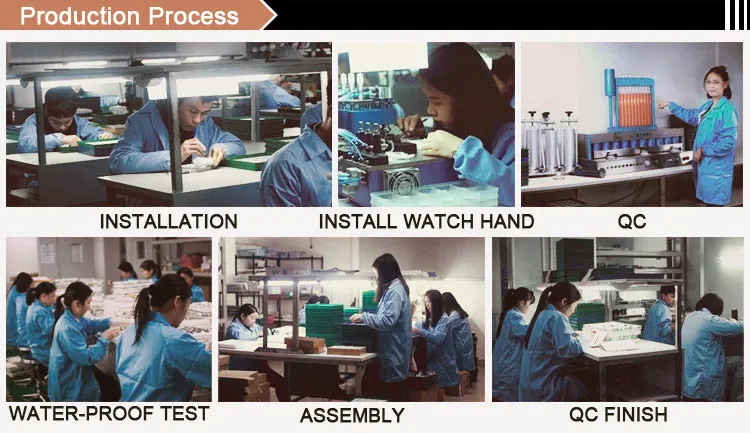 Production Process

INSTALLATION

INSTALL WATCH HAND

QC

WATER-PROOF TEST

ASSEMBLY

QC FINISH