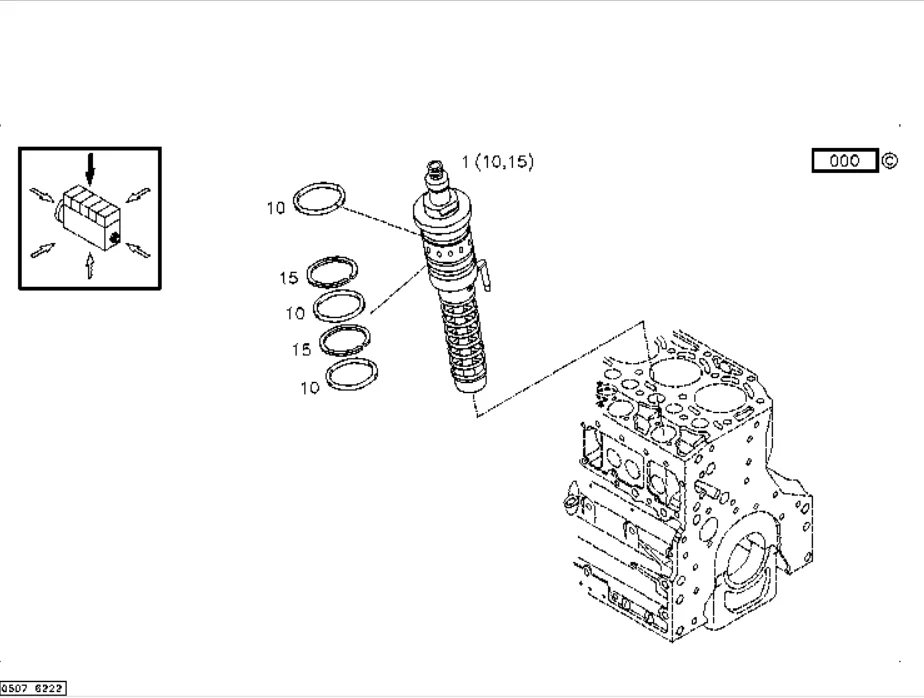 1 (10,15)

000 ©

10

15

10

15

10

0507 6222