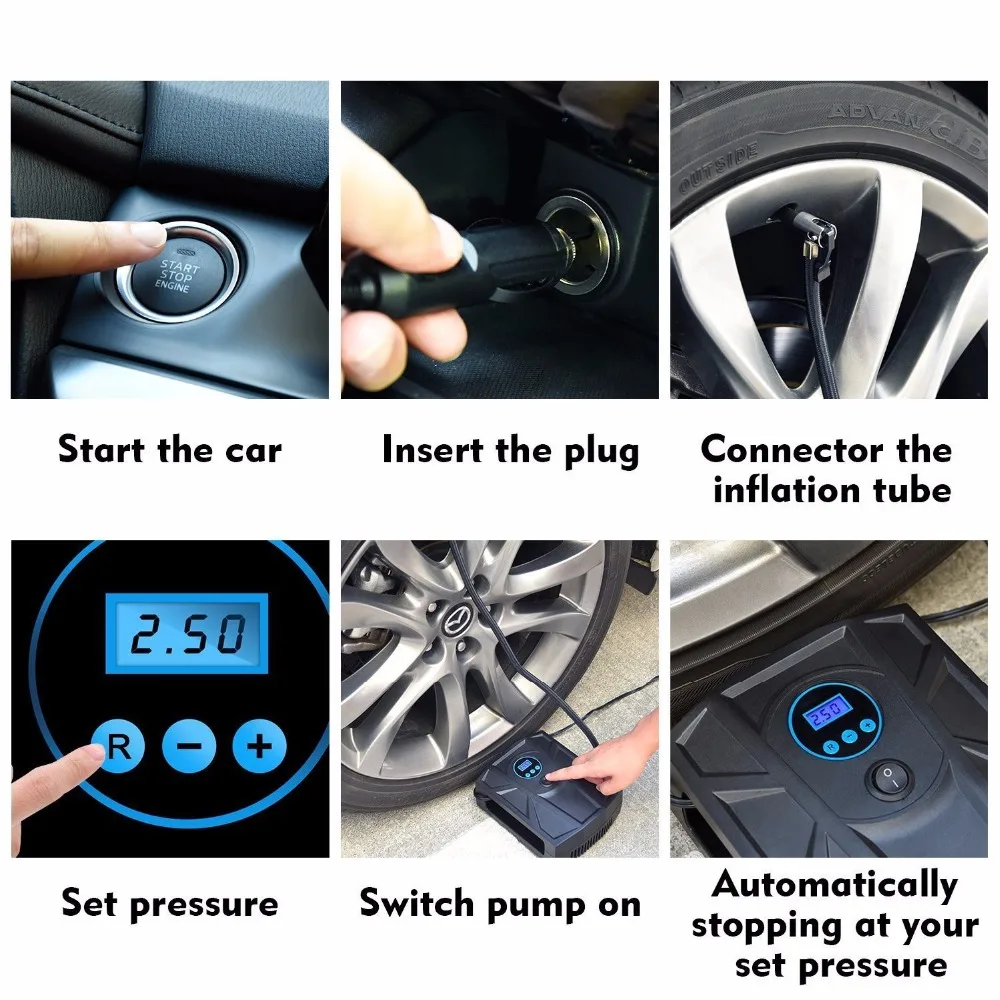 START STOP ENGINE

Start the car

Insert the plug

ADVAN
OUTSIDE

Connector the inflation tube

2.50
R − +

Set pressure

Switch pump on

2.50

Automatically stopping at your set pressure