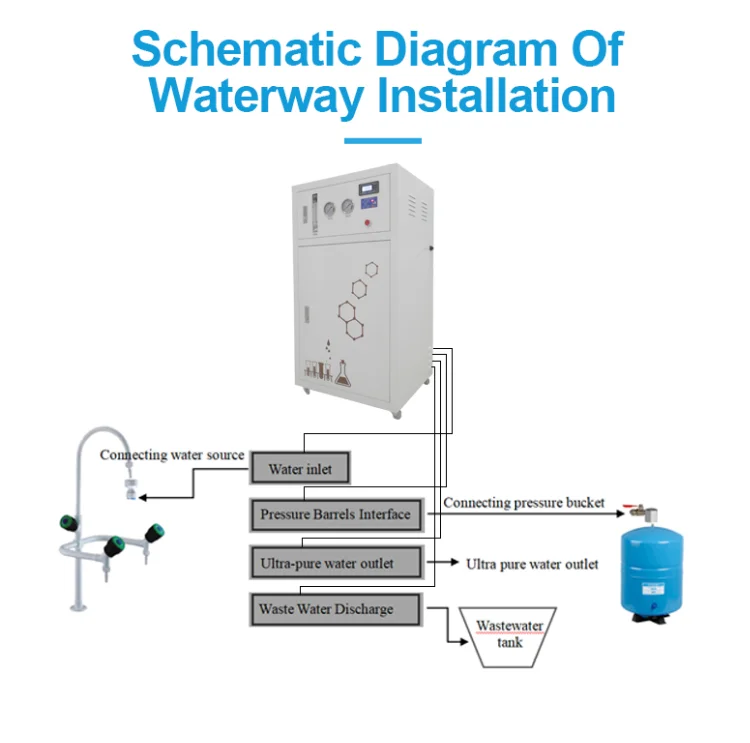 Schematic Diagram Of Waterway Installation

Connecting water source

Water inlet

Pressure Barrels Interface

Connecting pressure bucket

Ultra-pure water outlet

Ultra pure water outlet

Waste Water Discharge

Wastewater tank