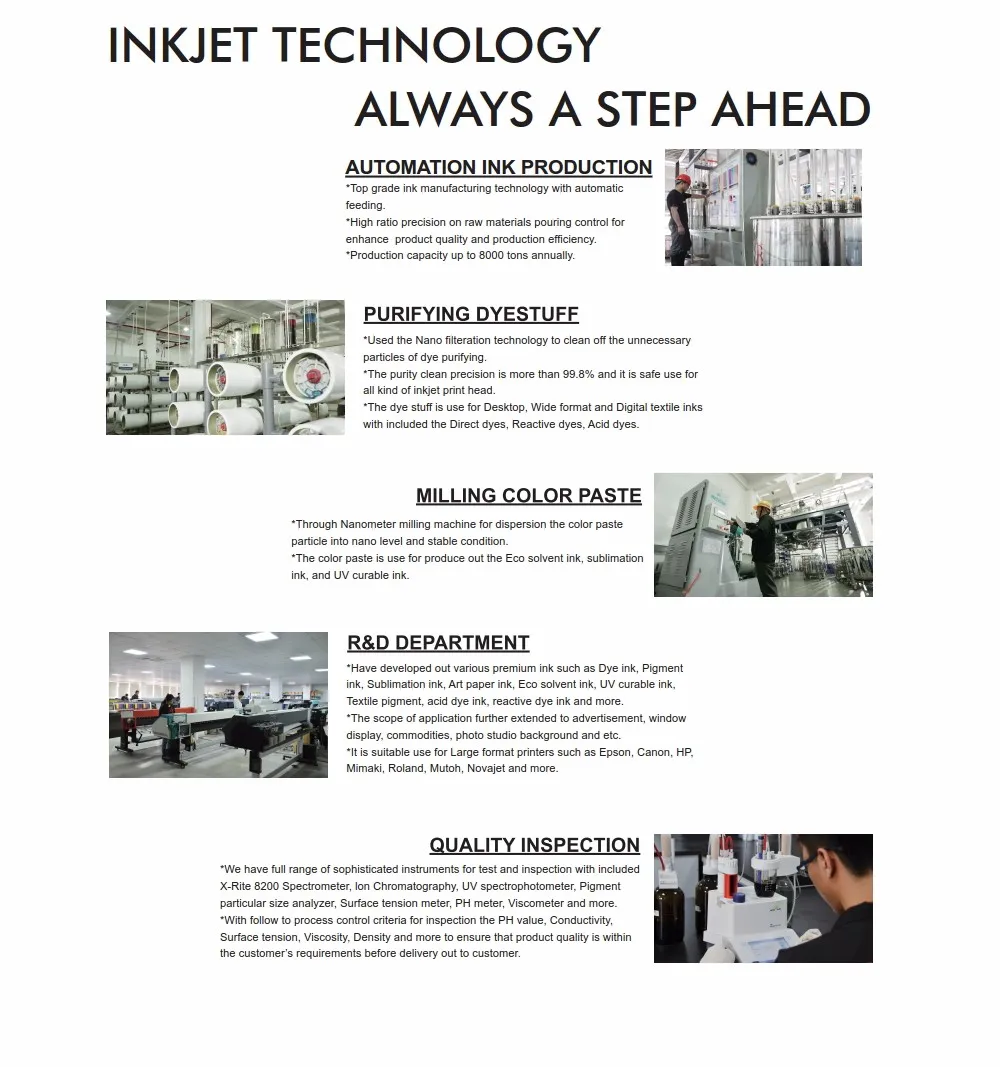 INKJET TECHNOLOGY
ALWAYS A STEP AHEAD

AUTOMATION INK PRODUCTION
*Top grade ink manufacturing technology with automatic feeding.
*High ratio precision on raw materials pouring control for enhance product quality and production efficiency.
*Production capacity up to 8000 tons annually.

PURIFYING DYESTUFF
*Used the Nano filteration technology to clean off the unnecessary particles of dye purifying.
*The purity clean precision is more than 99.8% and it is safe use for all kind of inkjet print head.
*The dye stuff is use for Desktop, Wide format and Digital textile inks with included the Direct dyes, Reactive dyes, Acid dyes.

MILLING COLOR PASTE
*Through Nanometer milling machine for dispersion the color paste particle into nano level and stable condition.
*The color paste is use for produce out the Eco solvent ink, sublimation ink, and UV curable ink.

R&D DEPARTMENT
*Have developed out various premium ink such as Dye ink, Pigment ink, Sublimation ink, Art paper ink, Eco solvent ink, UV curable ink, Textile pigment, acid dye ink, reactive dye ink and more.
*The scope of application further extended to advertisement, window display, commodities, photo studio background and etc.
*It is suitable use for Large format printers such as Epson, Canon, HP, Mimaki, Roland, Mutoh, Novajet and more.

QUALITY INSPECTION
*We have full range of sophisticated instruments for test and inspection with included X-Rite 8200 Spectrometer, Ion Chromatography, UV spectrophotometer, Pigment particular size analyzer, Surface tension meter, PH meter, Viscometer and more.
*With follow to process control criteria for inspection the PH value, Conductivity, Surface tension, Viscosity, Density and more to ensure that product quality is within the customer's requirements before delivery out to customer.