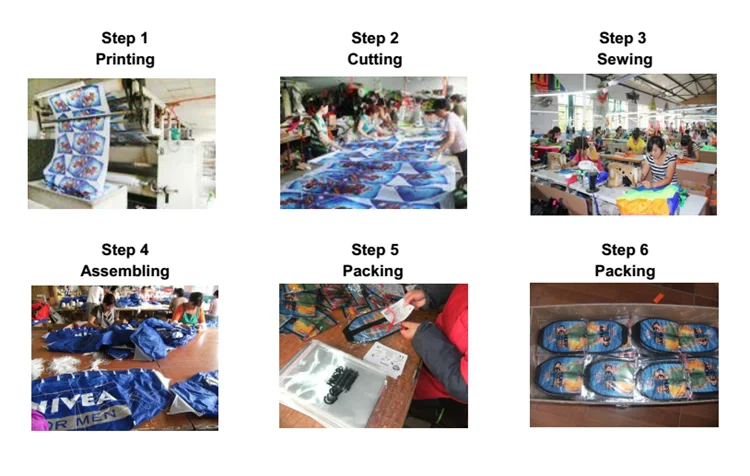 Step 1
Printing

Step 2
Cutting

Step 3
Sewing

Step 4
Assembling

NIVEA
FOR MEN

Step 5
Packing

Step 6
Packing