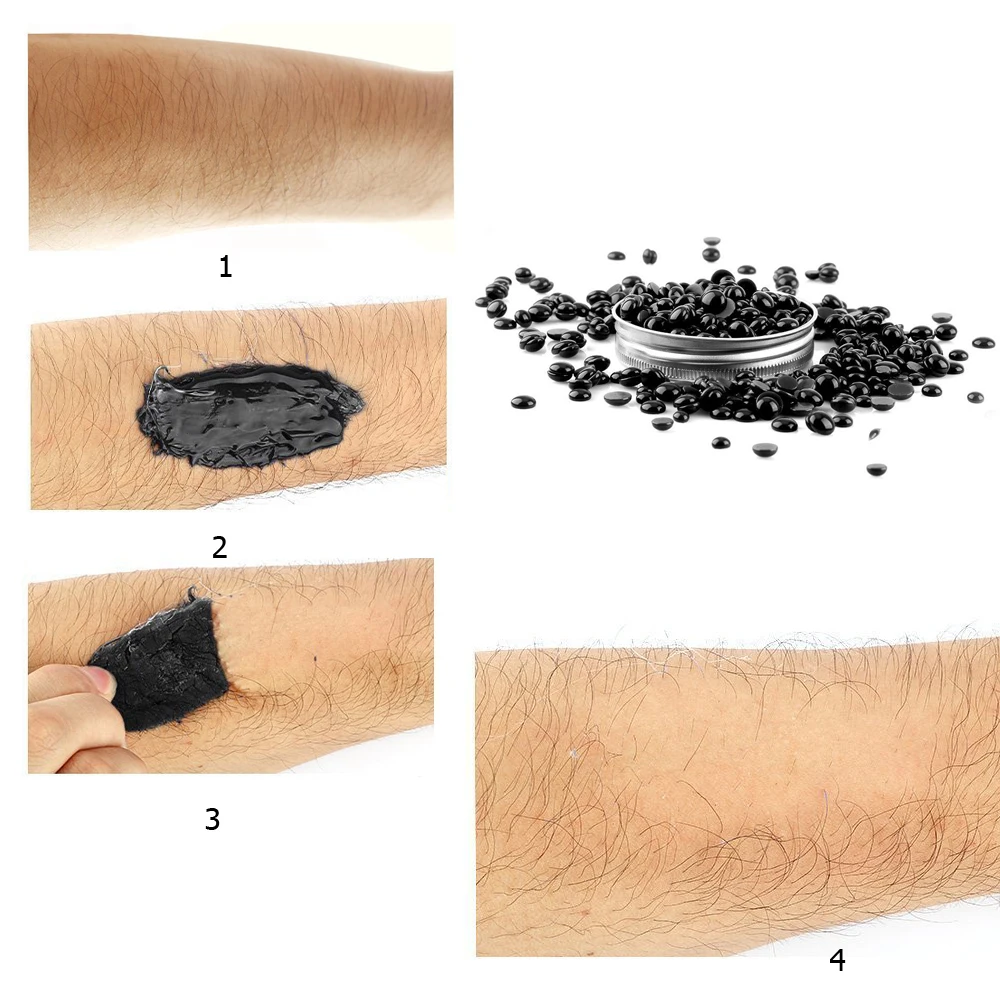 1

2

3

4