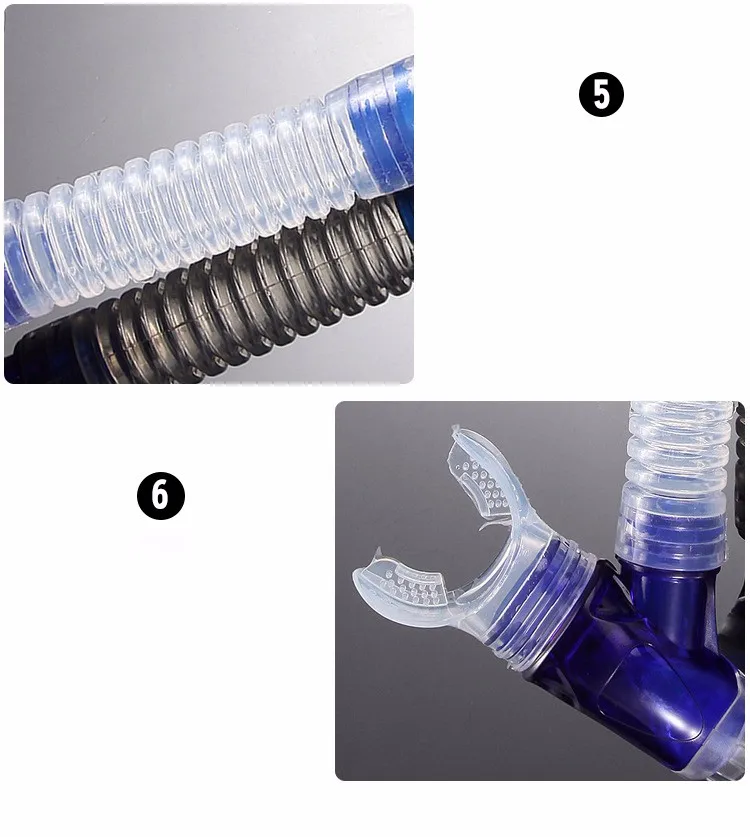 5

6