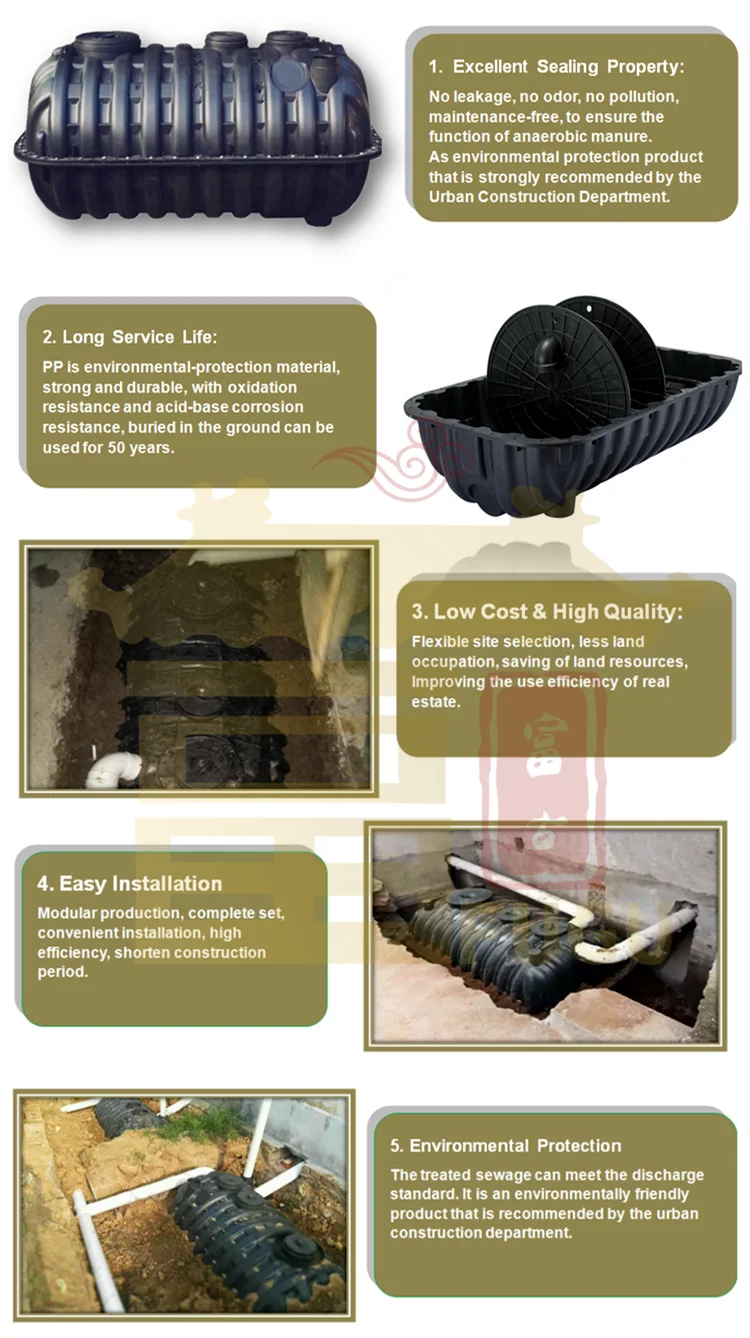 1. Excellent Sealing Property:
No leakage, no odor, no pollution, maintenance-free, to ensure the function of anaerobic manure.
As environmental protection product that is strongly recommended by the Urban Construction Department.

2. Long Service Life:
PP is environmental-protection material, strong and durable, with oxidation resistance and acid-base corrosion resistance, buried in the ground can be used for 50 years.

3. Low Cost & High Quality:
Flexible site selection, less land occupation, saving of land resources, Improving the use efficiency of real estate.

4. Easy Installation
Modular production, complete set, convenient installation, high efficiency, shorten construction period.

5. Environmental Protection
The treated sewage can meet the discharge standard. It is an environmentally friendly product that is recommended by the urban construction department.