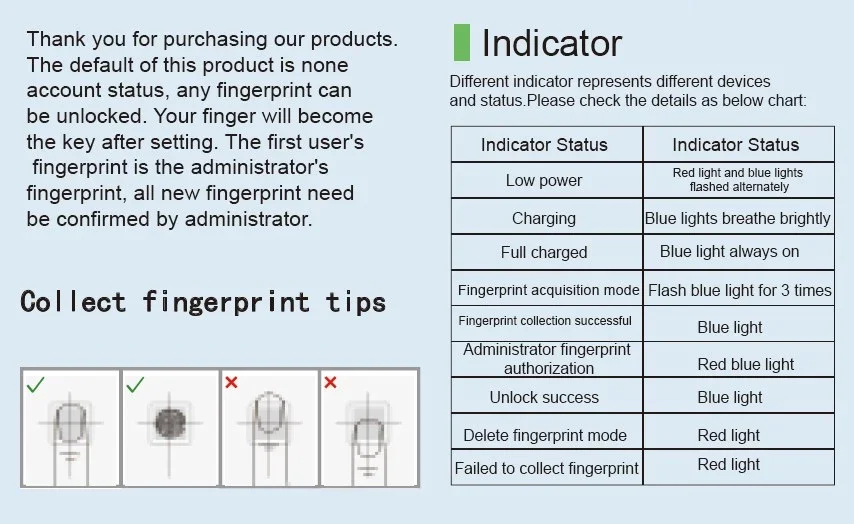 Thank you for purchasing our products. The default of this product is none account status, any fingerprint can be unlocked. Your finger will become the key after setting. The first user's fingerprint is the administrator's fingerprint, all new fingerprint need be confirmed by administrator.

Collect fingerprint tips

Indicator

Different indicator represents different devices and status.Please check the details as below chart:

| Indicator Status | Indicator Status |
|---|---|
| Low power | Red light and blue lights flashed alternately |
| Charging | Blue lights breathe brightly |
| Full charged | Blue light always on |
| Fingerprint acquisition mode | Flash blue light for 3 times |
| Fingerprint collection successful | Blue light |
| Administrator fingerprint authorization | Red blue light |
| Unlock success | Blue light |
| Delete fingerprint mode | Red light |
| Failed to collect fingerprint | Red light |