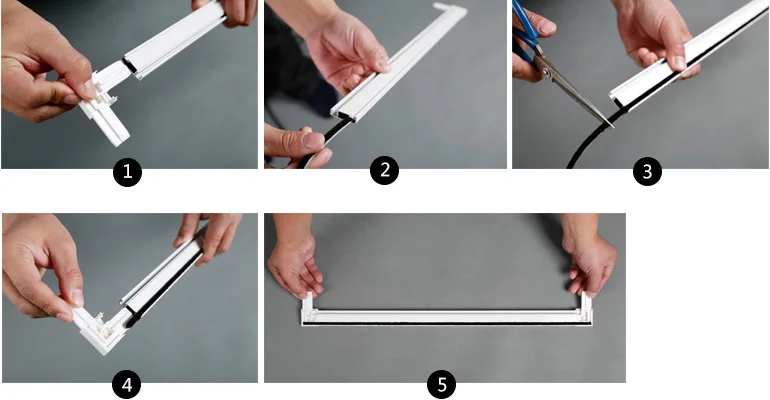 1

2

3

4

5