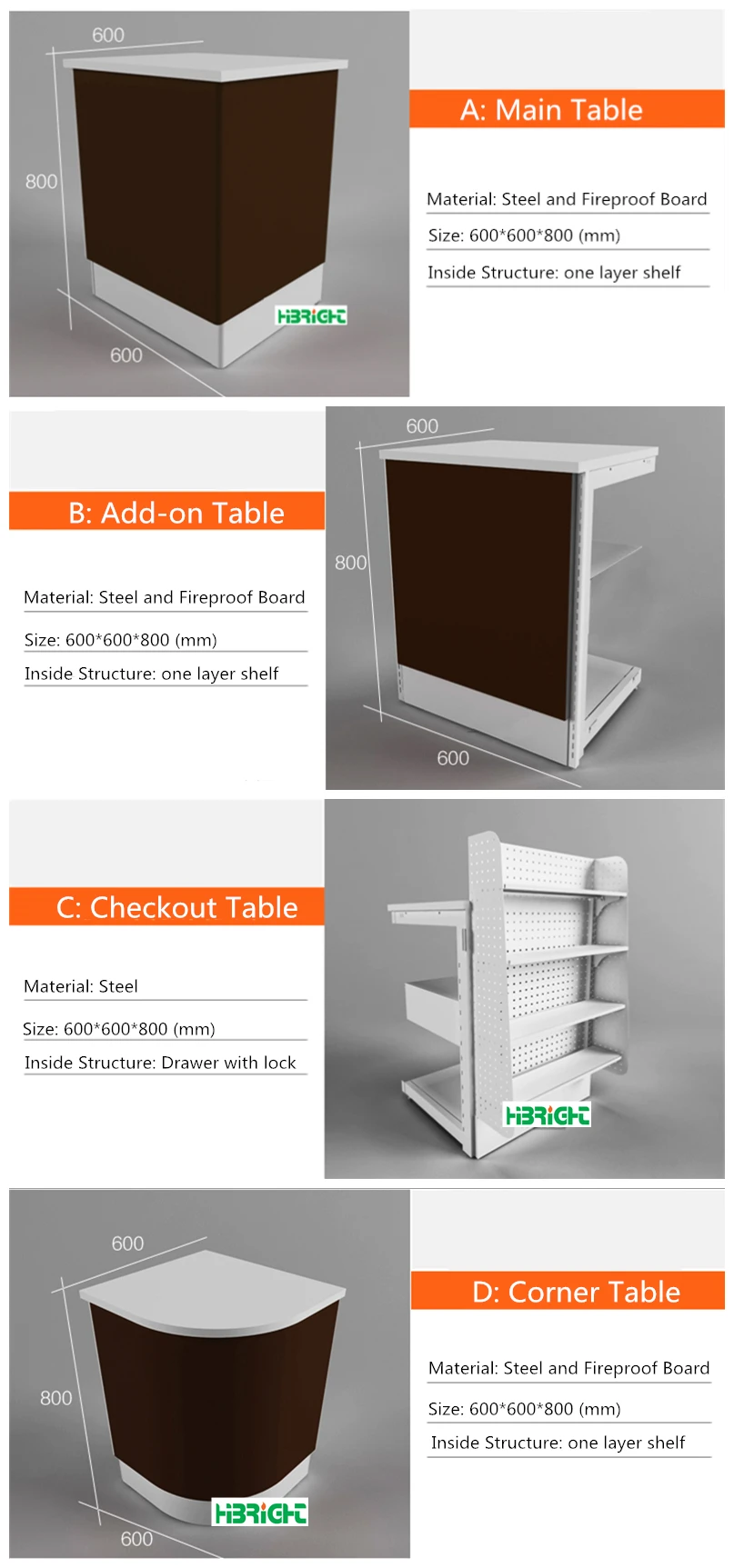 600

800

600

HIBRIGHT

A: Main Table

Material: Steel and Fireproof Board

Size: 600*600*800 (mm)

Inside Structure: one layer shelf

B: Add-on Table

Material: Steel and Fireproof Board

Size: 600*600*800 (mm)

Inside Structure: one layer shelf

600

800

600

C: Checkout Table

Material: Steel

Size: 600*600*800 (mm)

Inside Structure: Drawer with lock

HIBRIGHT

600

800

600

HIBRIGHT

D: Corner Table

Material: Steel and Fireproof Board

Size: 600*600*800 (mm)

Inside Structure: one layer shelf