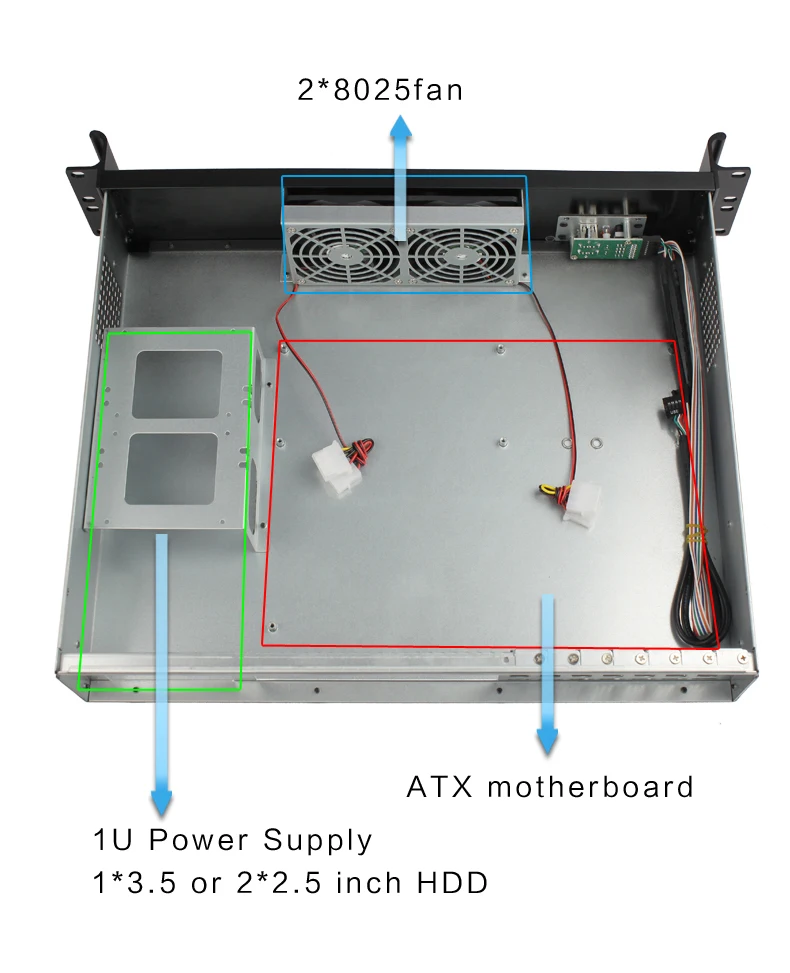 2*8025fan

ATX motherboard

1U Power Supply
1*3.5 or 2*2.5 inch HDD