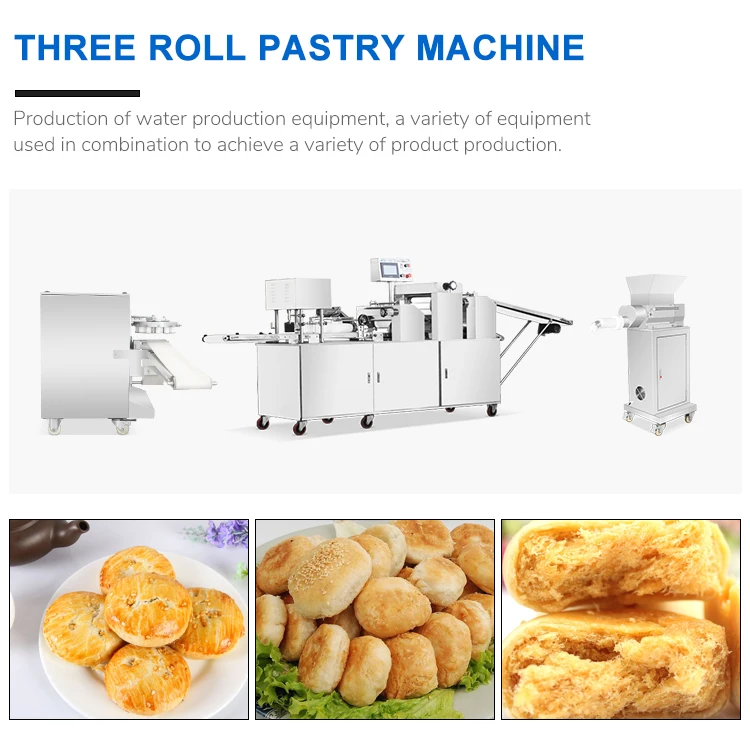 THREE ROLL PASTRY MACHINE

Production of water production equipment, a variety of equipment used in combination to achieve a variety of product production.