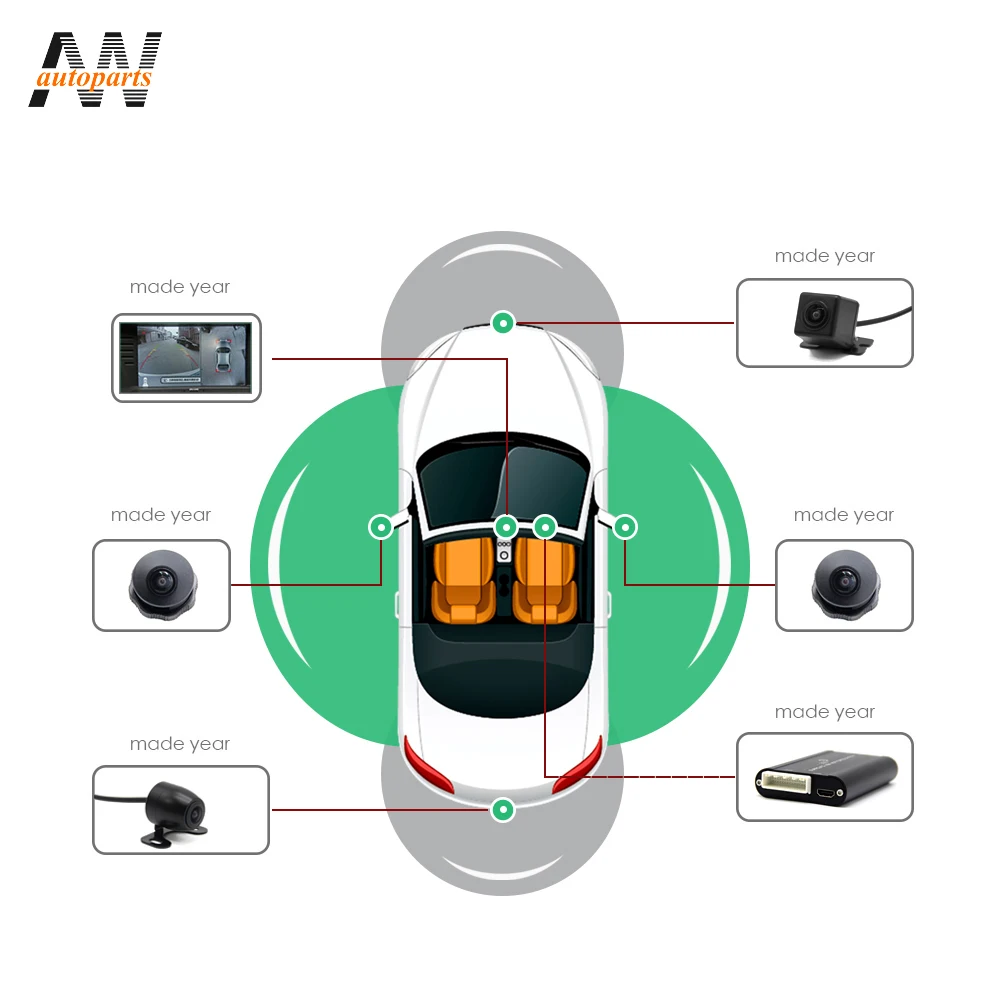 AW
autoparts

made year

made year

made year

made year

made year

made year