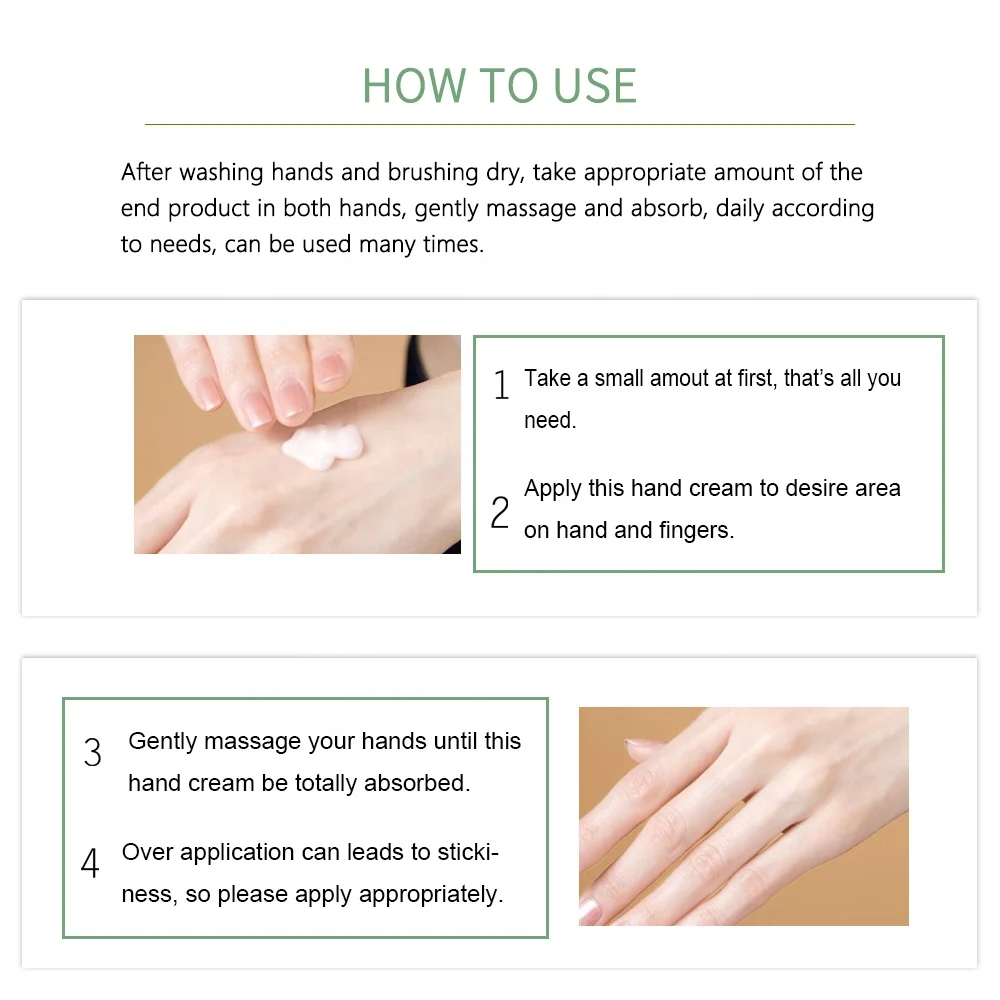 HOW TO USE

After washing hands and brushing dry, take appropriate amount of the end product in both hands, gently massage and absorb, daily according to needs, can be used many times.

1 Take a small amout at first, that's all you need.

2 Apply this hand cream to desire area on hand and fingers.

3 Gently massage your hands until this hand cream be totally absorbed.

4 Over application can leads to stickiness, so please apply appropriately.