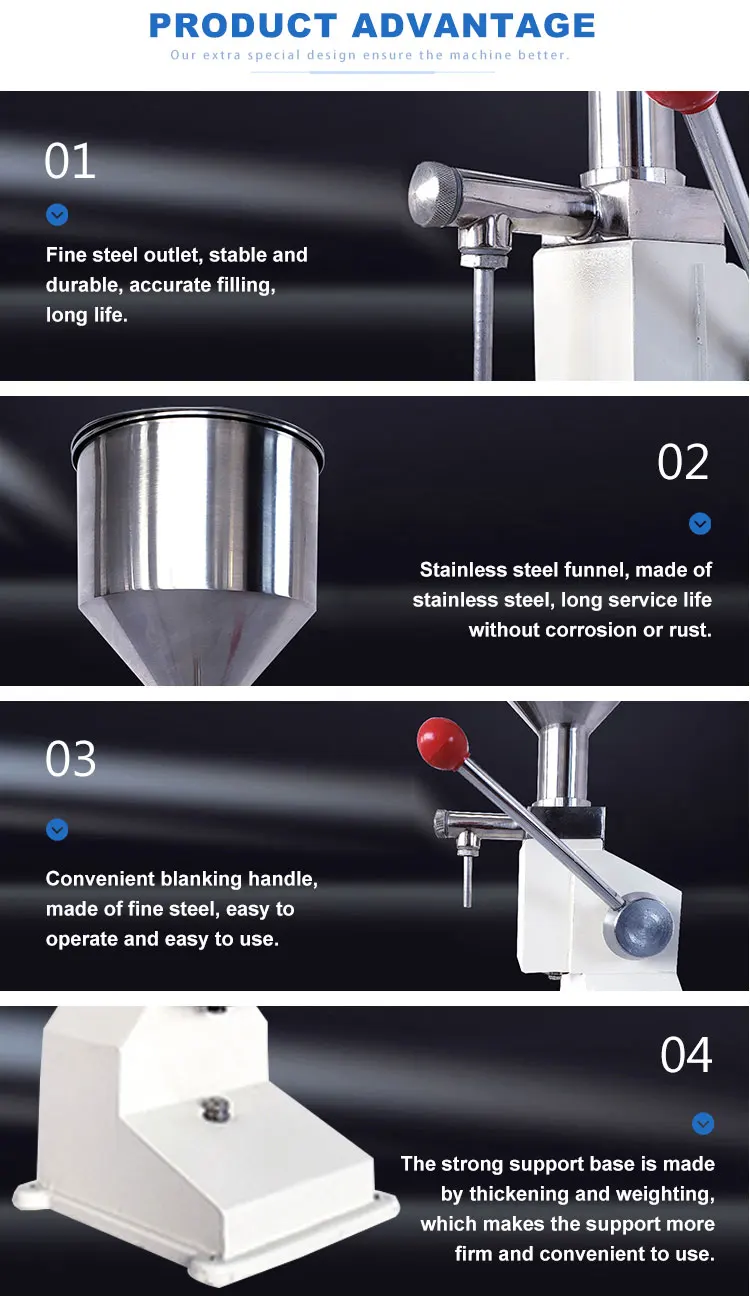 PRODUCT ADVANTAGE

Our extra special design ensure the machine better.

01

Fine steel outlet, stable and durable, accurate filling, long life.

02

Stainless steel funnel, made of stainless steel, long service life without corrosion or rust.

03

Convenient blanking handle, made of fine steel, easy to operate and easy to use.

04

The strong support base is made by thickening and weighting, which makes the support more firm and convenient to use.