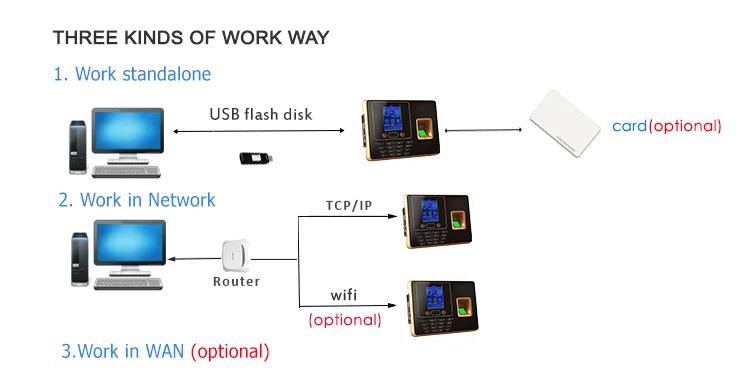 THREE KINDS OF WORK WAY

1. Work standalone

USB flash disk

card(optional)

2. Work in Network

TCP/IP

Router

wifi

(optional)

3.Work in WAN (optional)