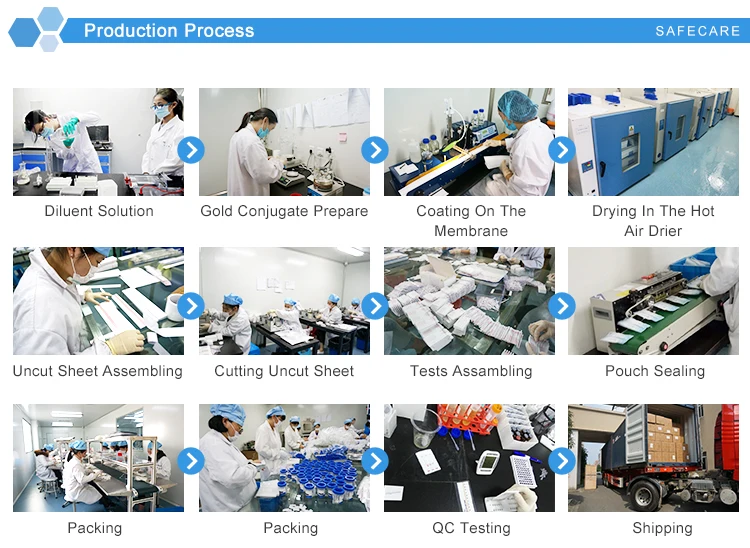 Production Process

SAFECARE

Diluent Solution

Gold Conjugate Prepare

Coating On The Membrane

Drying In The Hot Air Drier

Uncut Sheet Assembling

Cutting Uncut Sheet

Tests Assambling

Pouch Sealing

Packing

Packing

QC Testing

Shipping