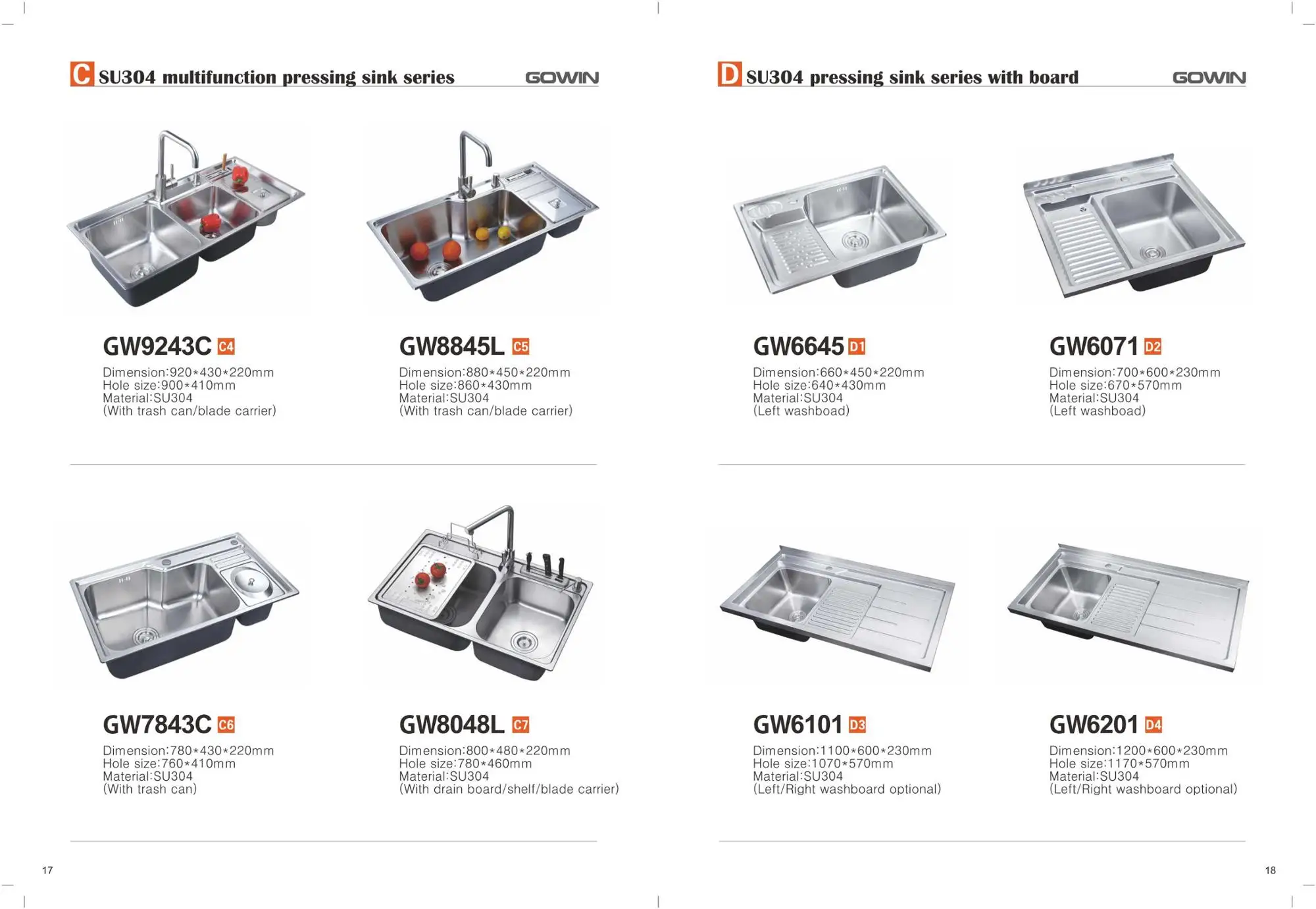 C SU304 multifunction pressing sink series GOWIN

GW9243C C4
Dimension:920*430*220mm
Hole size:900*410mm
Material:SU304
(With trash can/blade carrier)

GW8845L C5
Dimension:880*450*220mm
Hole size:860*430mm
Material:SU304
(With trash can/blade carrier)

GW7843C C6
Dimension:780*430*220mm
Hole size:760*410mm
Material:SU304
(With trash can)

GW8048L C7
Dimension:800*480*220mm
Hole size:780*460mm
Material:SU304
(With drain board/shelf/blade carrier)

17

D SU304 pressing sink series with board GOWIN

GW6645 D1
Dimension:660*450*220mm
Hole size:640*430mm
Material:SU304
(Left washboad)

GW6071 D2
Dimension:700*600*230mm
Hole size:670*570mm
Material:SU304
(Left washboad)

GW6101 D3
Dimension:1100*600*230mm
Hole size:1070*570mm
Material:SU304
(Left/Right washboard optional)

GW6201 D4
Dimension:1200*600*230mm
Hole size:1170*570mm
Material:SU304
(Left/Right washboard optional)

18