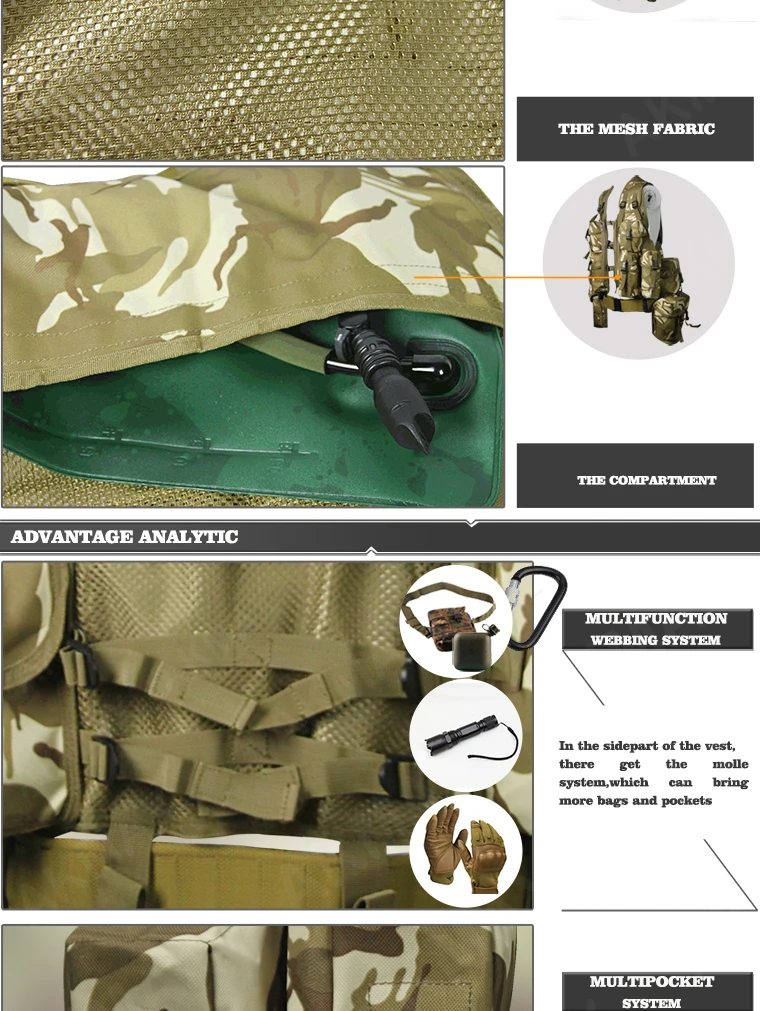 THE MESH FABRIC

THE COMPARTMENT

ADVANTAGE ANALYTIC

MULTIFUNCTION WEBBING SYSTEM

In the sidepart of the vest, there get the molle system,which can bring more bags and pockets

MULTIPOCKET SYSTEM