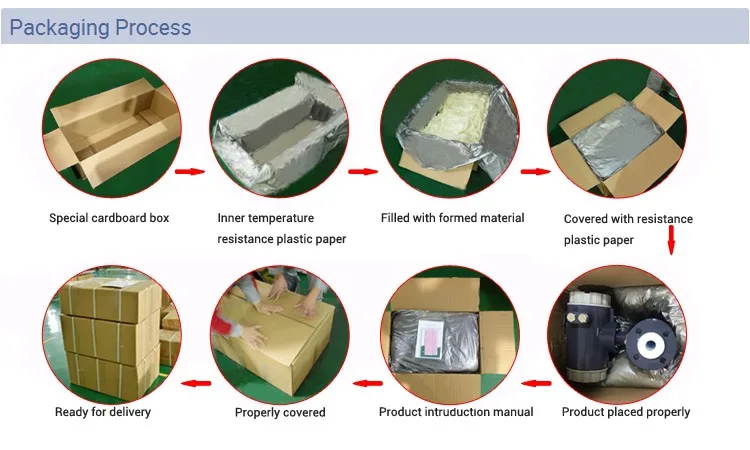 Packaging Process

Special cardboard box

Inner temperature resistance plastic paper

Filled with formed material

Covered with resistance plastic paper

Product placed properly

Product intruduction manual

Properly covered

Ready for delivery