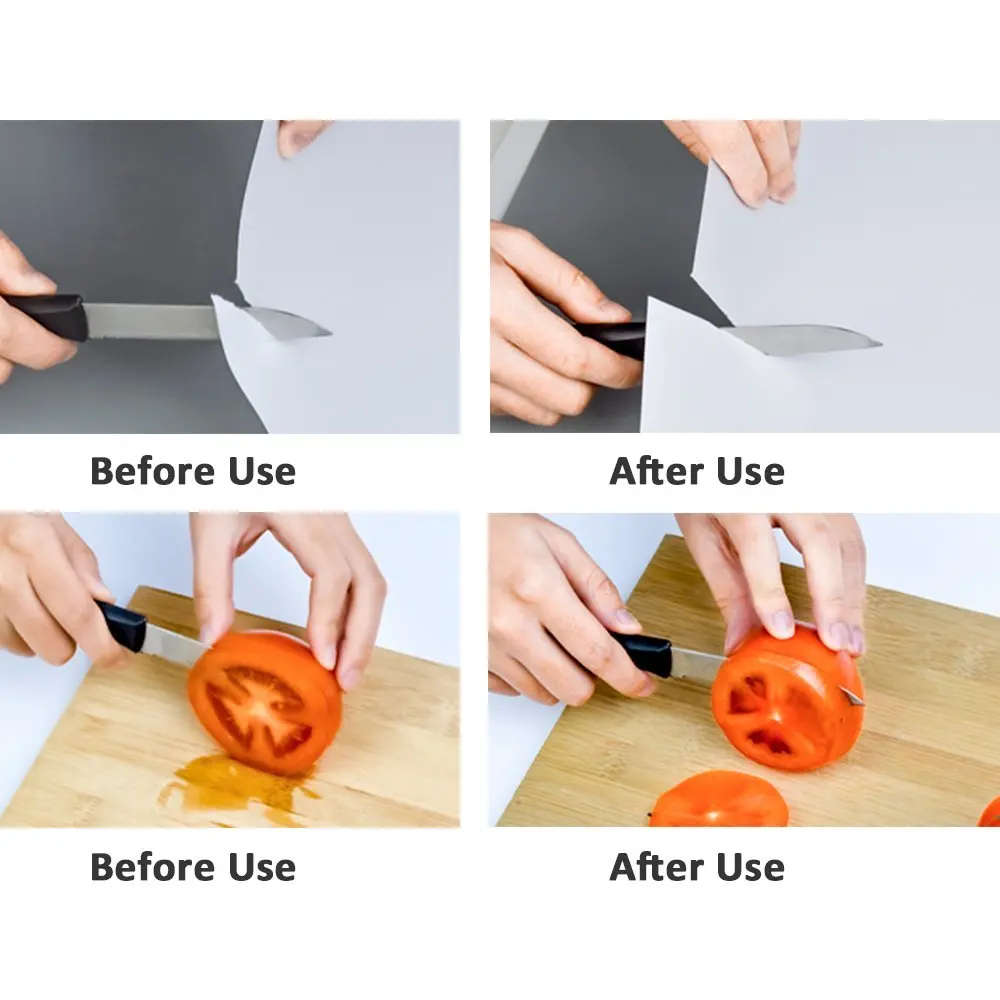 Before Use

After Use

Before Use

After Use