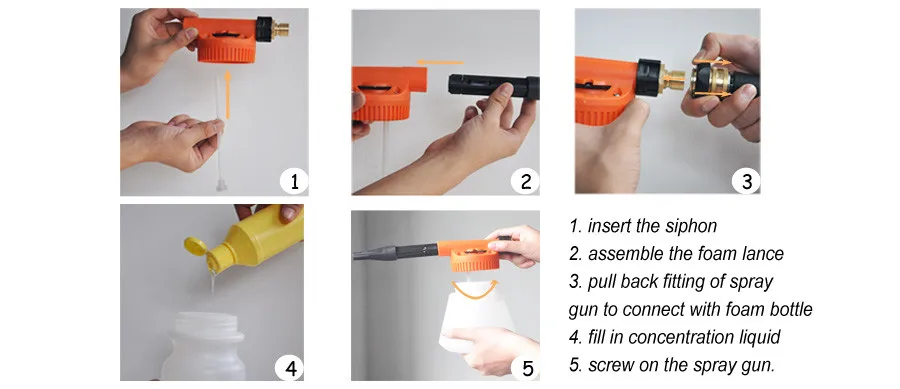 1

2

3

4

5

1. insert the siphon
2. assemble the foam lance
3. pull back fitting of spray gun to connect with foam bottle
4. fill in concentration liquid
5. screw on the spray gun.