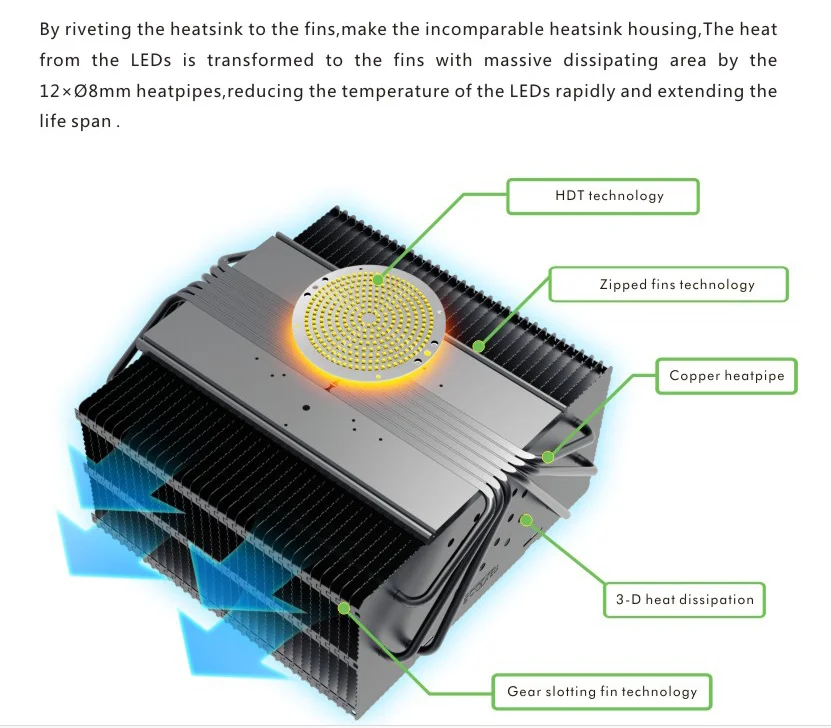 By riveting the heatsink to the fins,make the incomparable heatsink housing,The heat from the LEDs is transformed to the fins with massive dissipating area by the 12×Ø8mm heatpipes,reducing the temperature of the LEDs rapidly and extending the life span .

HDT technology

Zipped fins technology

Copper heatpipe

3-D heat dissipation

Gear slotting fin technology