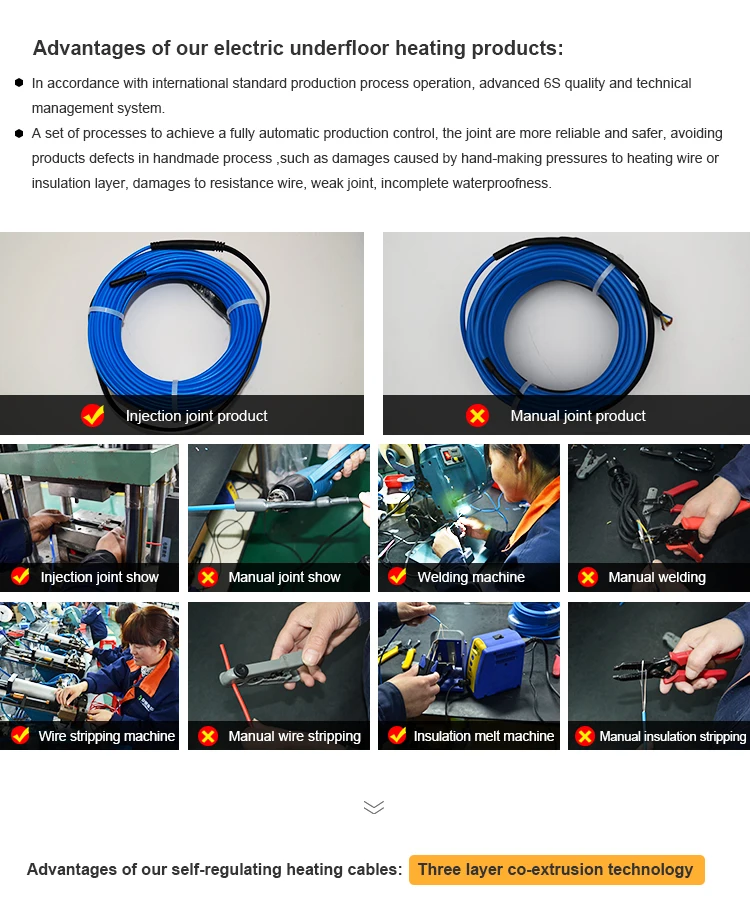 Advantages of our electric underfloor heating products:

In accordance with international standard production process operation, advanced 6S quality and technical management system.

A set of processes to achieve a fully automatic production control, the joint are more reliable and safer, avoiding products defects in handmade process ,such as damages caused by hand-making pressures to heating wire or insulation layer, damages to resistance wire, weak joint, incomplete waterproofness.

Injection joint product

Manual joint product

Injection joint show

Manual joint show

Welding machine

Manual welding

Wire stripping machine

Manual wire stripping

Insulation melt machine

Manual insulation stripping

Advantages of our self-regulating heating cables: Three layer co-extrusion technology