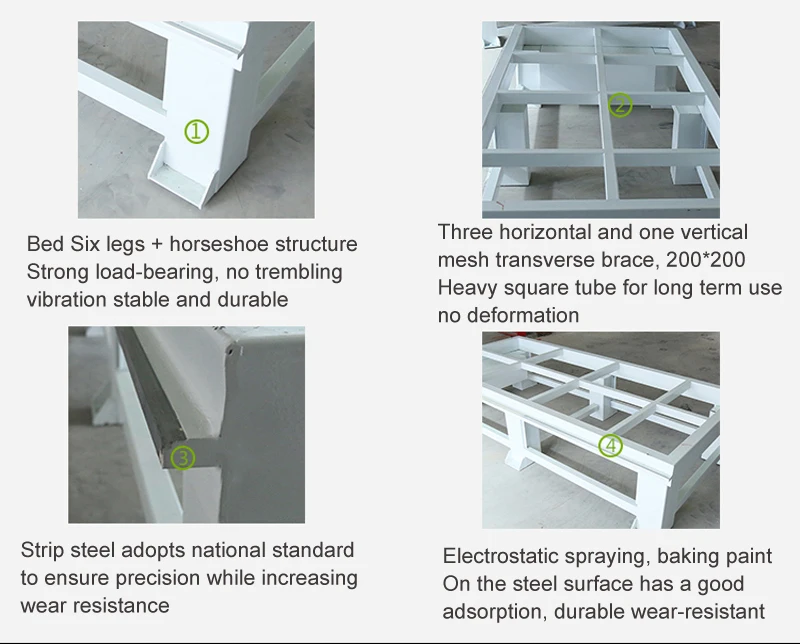 ①

Bed Six legs + horseshoe structure
Strong load-bearing, no trembling vibration stable and durable

②

Three horizontal and one vertical mesh transverse brace, 200*200 Heavy square tube for long term use no deformation

③

Strip steel adopts national standard to ensure precision while increasing wear resistance

④

Electrostatic spraying, baking paint On the steel surface has a good adsorption, durable wear-resistant