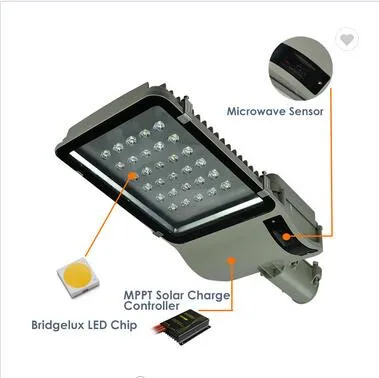 Microwave Sensor

MPPT Solar Charge Controller

Bridgelux LED Chip