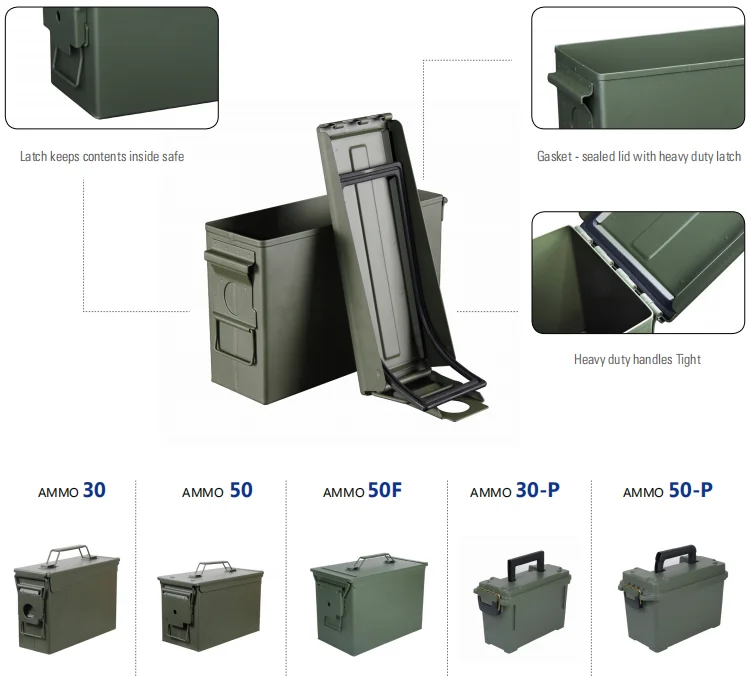 Latch keeps contents inside safe

Gasket - sealed lid with heavy duty latch

Heavy duty handles Tight

AMMO 30

AMMO 50

AMMO 50F

AMMO 30-P

AMMO 50-P