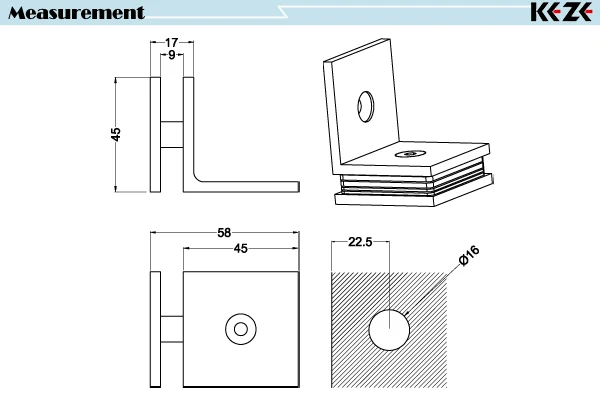 Measurement

KEZE

17
9
45

58
45

22.5
Ø16