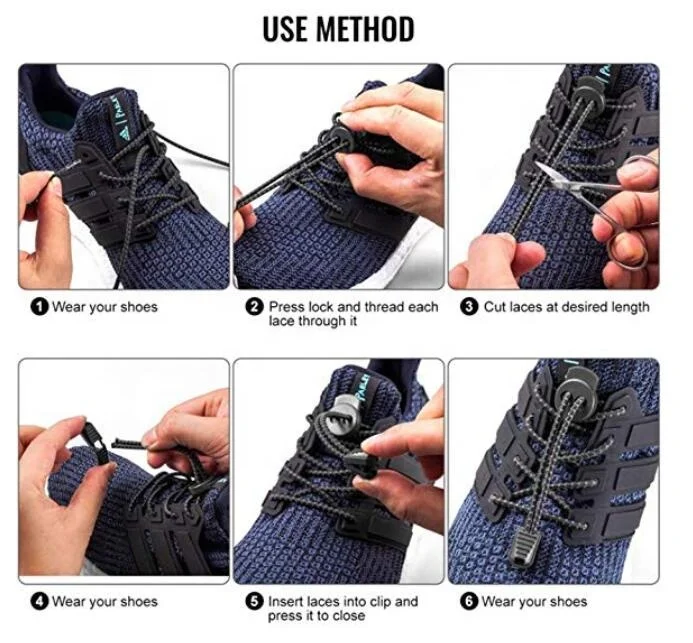 USE METHOD

1 Wear your shoes

2 Press lock and thread each lace through it

3 Cut laces at desired length

4 Wear your shoes

5 Insert laces into clip and press it to close

6 Wear your shoes