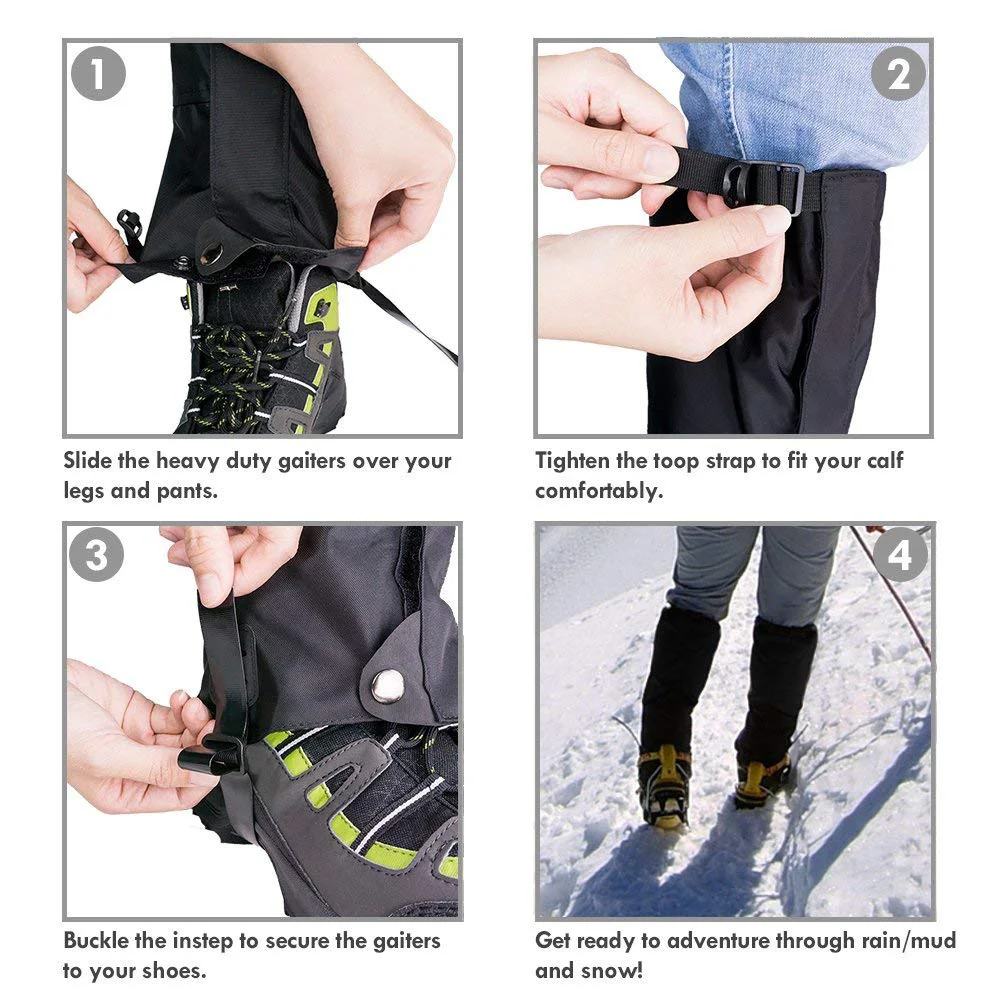 1

Slide the heavy duty gaiters over your legs and pants.

2

Tighten the toop strap to fit your calf comfortably.

3

Buckle the instep to secure the gaiters to your shoes.

4

Get ready to adventure through rain/mud and snow!