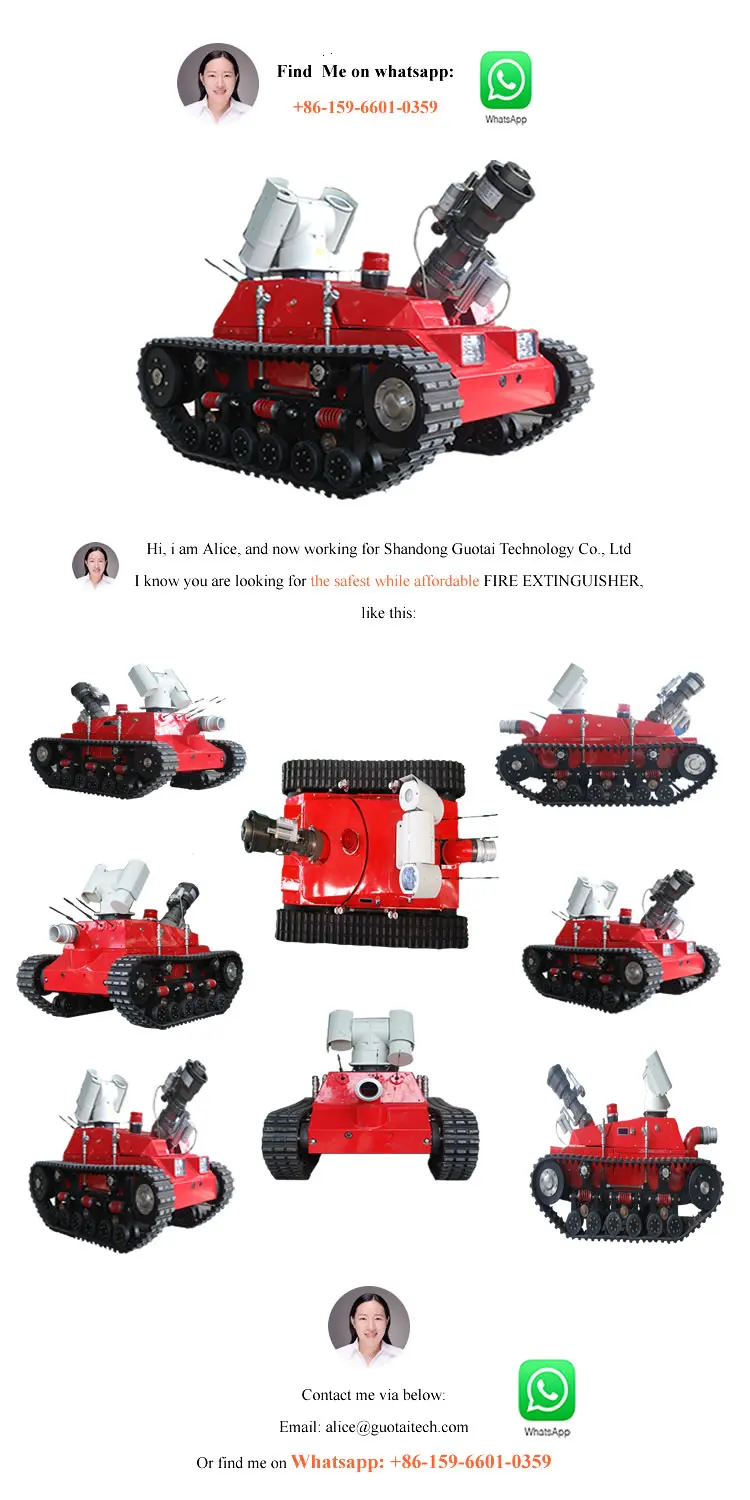 Find Me on whatsapp:
+86-159-6601-0359

WhatsApp

Hi, i am Alice, and now working for Shandong Guotai Technology Co., Ltd
I know you are looking for the safest while affordable FIRE EXTINGUISHER, like this:

Contact me via below:
Email: alice@guotaitech.com

WhatsApp

Or find me on Whatsapp: +86-159-6601-0359