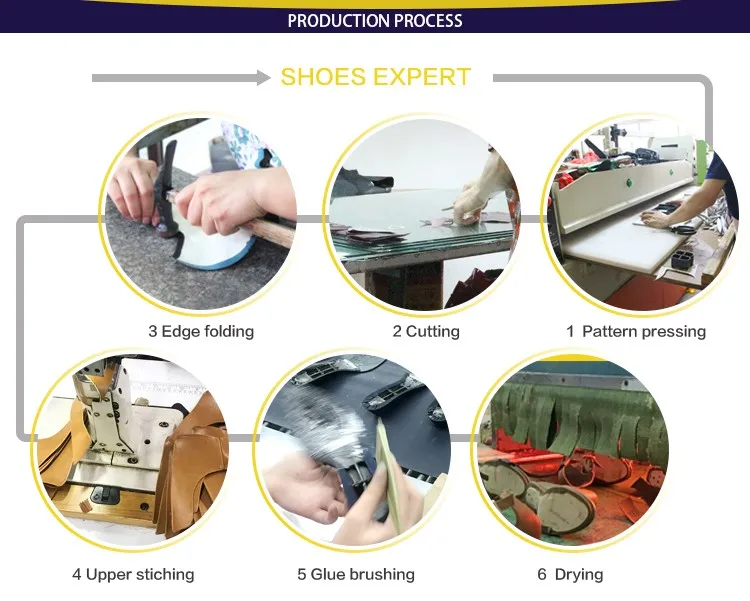 PRODUCTION PROCESS

SHOES EXPERT

3 Edge folding

2 Cutting

1 Pattern pressing

4 Upper stiching

5 Glue brushing

6 Drying