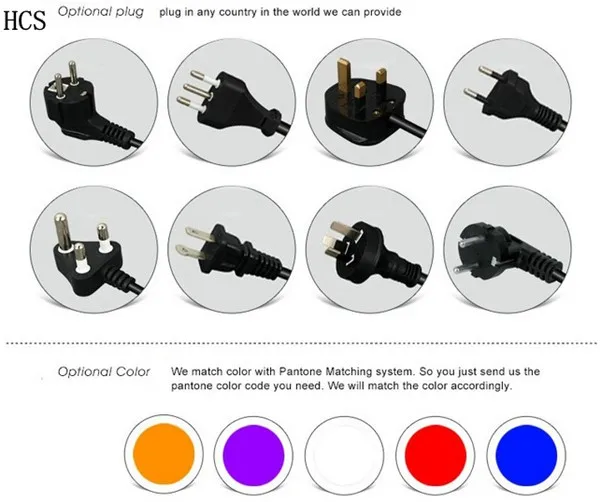 HCS

Optional plug plug in any country in the world we can provide

Optional Color We match color with Pantone Matching system. So you just send us the pantone color code you need. We will match the color accordingly.