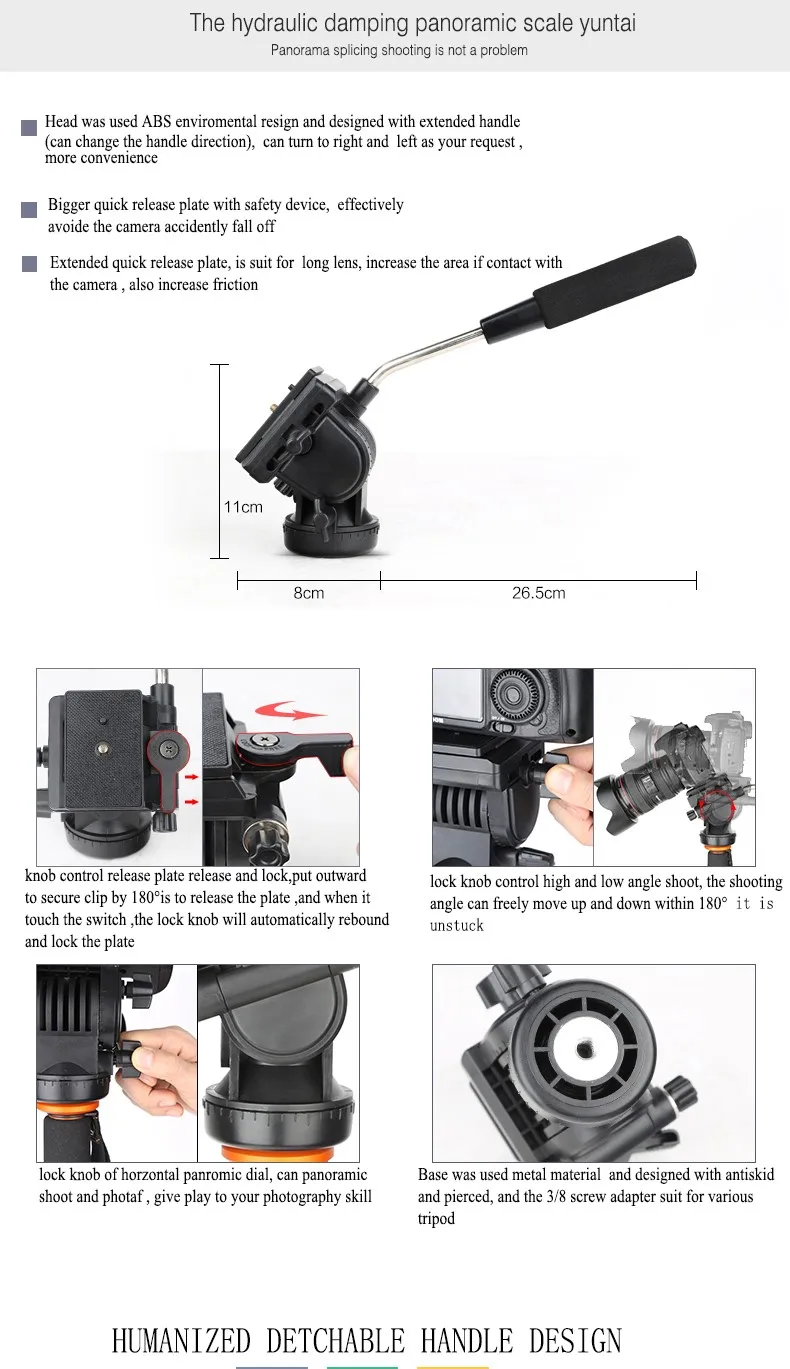 The hydraulic damping panoramic scale yuntai

Panorama splicing shooting is not a problem

Head was used ABS enviromental resign and designed with extended handle (can change the handle direction), can turn to right and left as your request , more convenience

Bigger quick release plate with safety device, effectively avoide the camera accidently fall off

Extended quick release plate, is suit for long lens, increase the area if contact with the camera , also increase friction

11cm

8cm

26.5cm

knob control release plate release and lock,put outward to secure clip by 180°is to release the plate ,and when it touch the switch ,the lock knob will automatically rebound and lock the plate

lock knob control high and low angle shoot, the shooting angle can freely move up and down within 180° it is unstuck

lock knob of horzontal panromic dial, can panoramic shoot and photaf , give play to your photography skill

Base was used metal material and designed with antiskid and pierced, and the 3/8 screw adapter suit for various tripod

HUMANIZED DETCHABLE HANDLE DESIGN