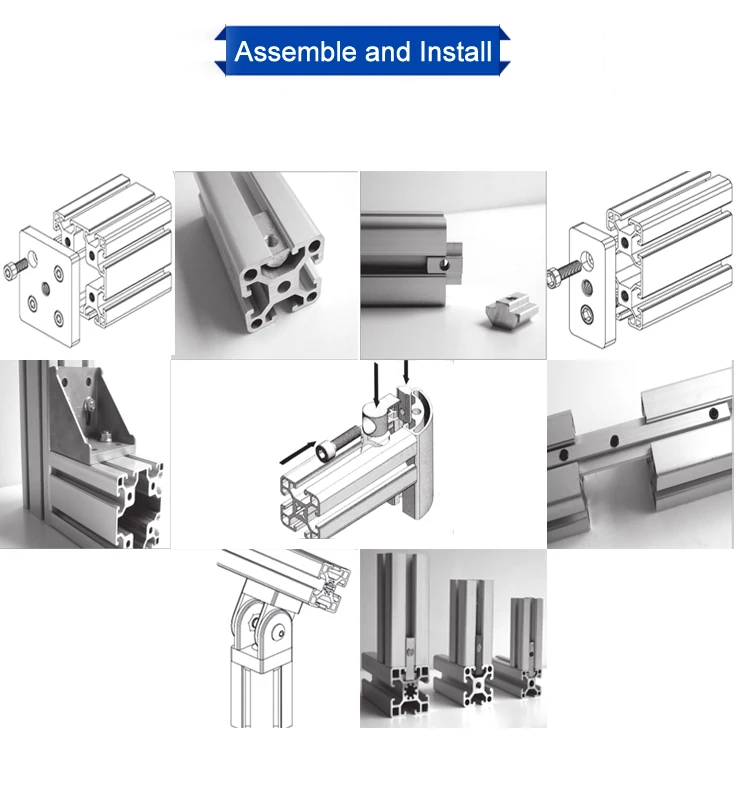 Assemble and Install