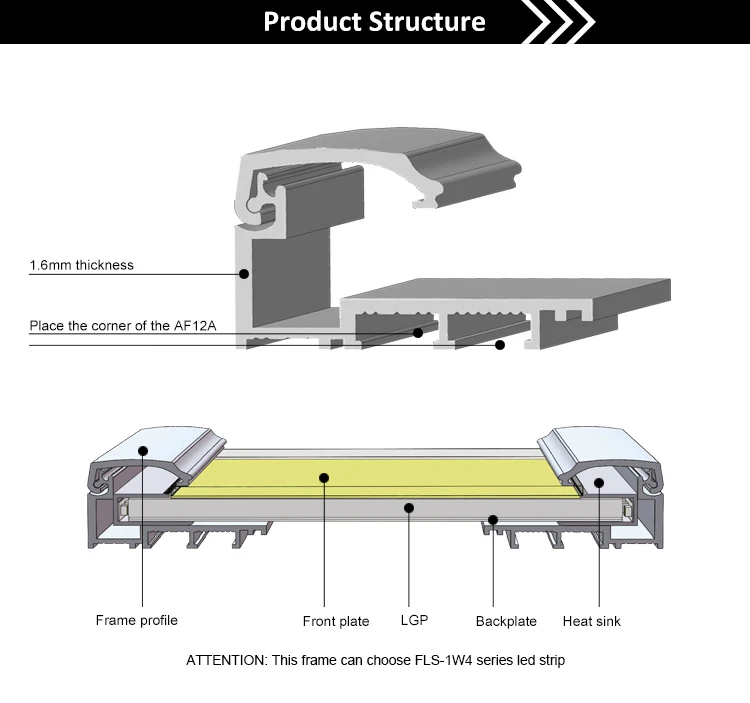 Product Structure

1.6mm thickness

Place the corner of the AF12A

Frame profile

Front plate

LGP

Backplate

Heat sink

ATTENTION: This frame can choose FLS-1W4 series led strip