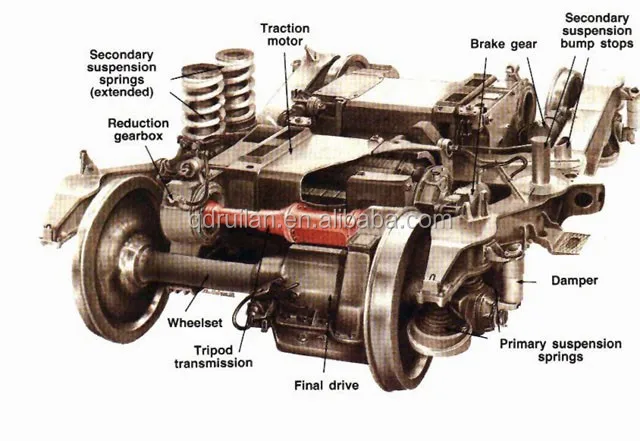 Secondary suspension springs (extended)

Traction motor

Brake gear

Secondary suspension bump stops

Reduction gearbox

qdruilan.en.alibaba.com

Damper

Wheelset

Tripod transmission

Final drive

Primary suspension springs