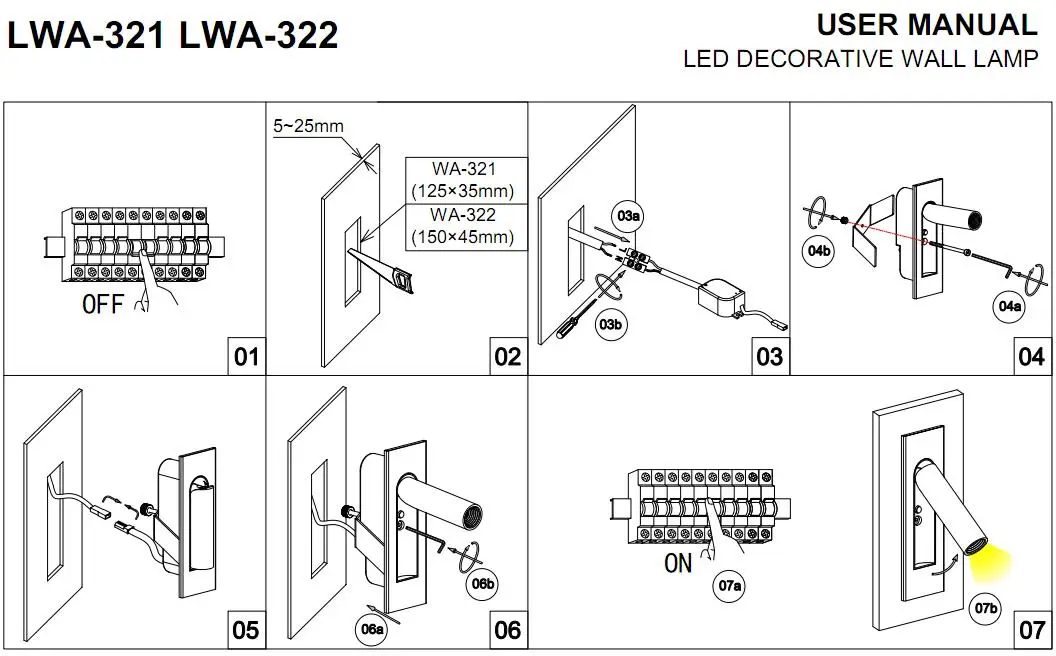 LWA-321 LWA-322

USER MANUAL
LED DECORATIVE WALL LAMP

OFF

01

5~25mm

WA-321 (125×35mm)
WA-322 (150×45mm)

02

03a

03b

03

04b

04a

04

05

06a

06b

06

ON

07a

07b

07