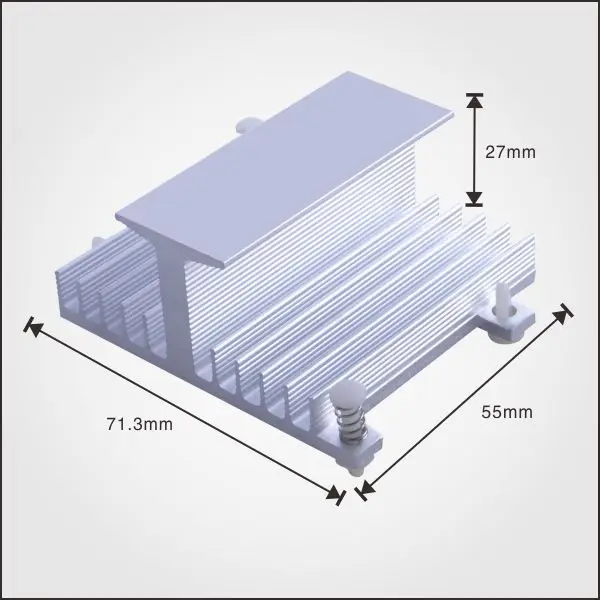 27mm

71.3mm

55mm