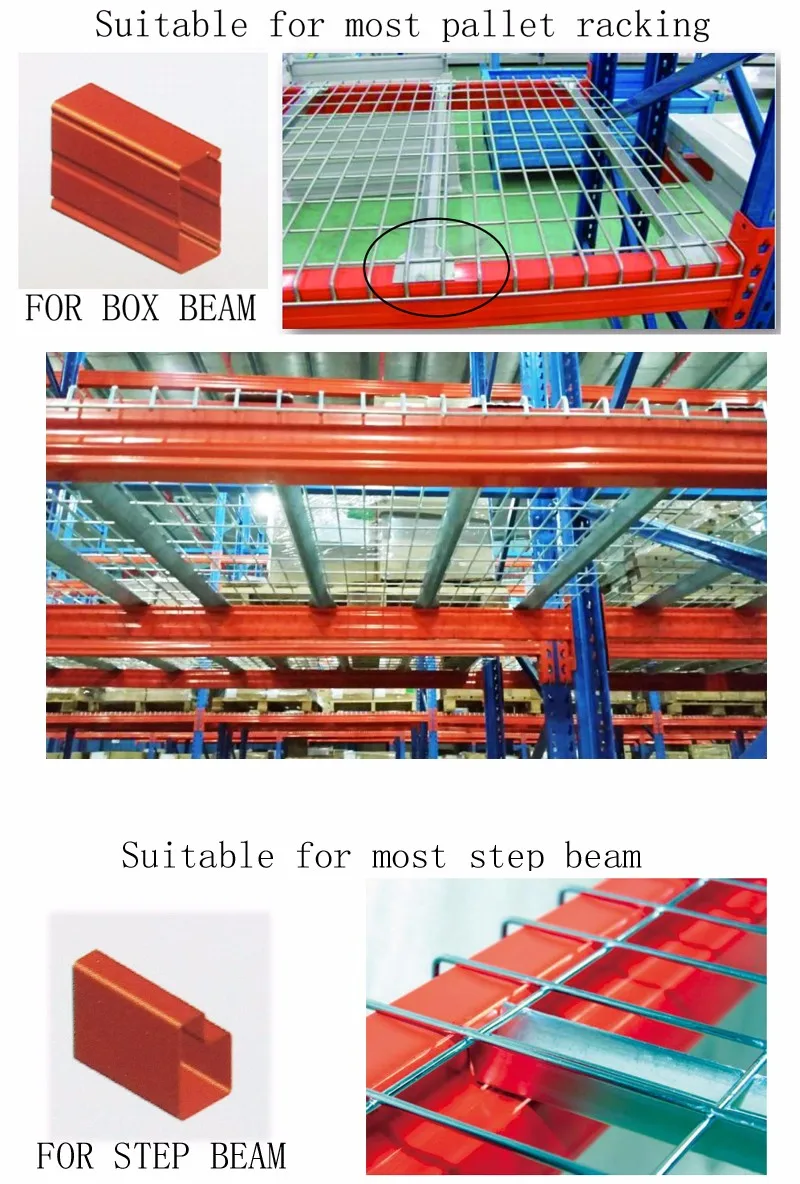 Suitable for most pallet racking

FOR BOX BEAM

Suitable for most step beam

FOR STEP BEAM