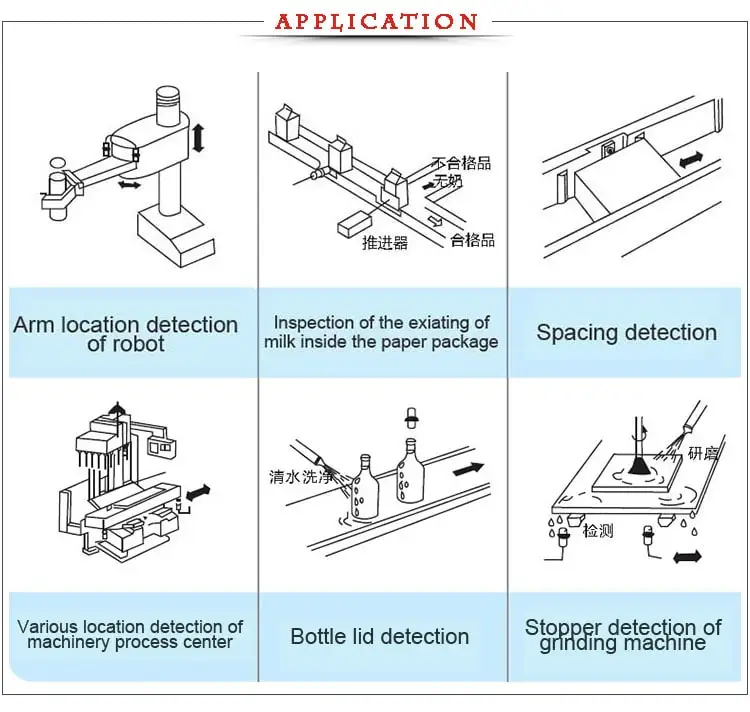 APPLICATION

不合格品
无奶
推进器
合格品

Arm location detection of robot

Inspection of the exiating of milk inside the paper package

Spacing detection

清水洗净

研磨
检测

Various location detection of machinery process center

Bottle lid detection

Stopper detection of grinding machine