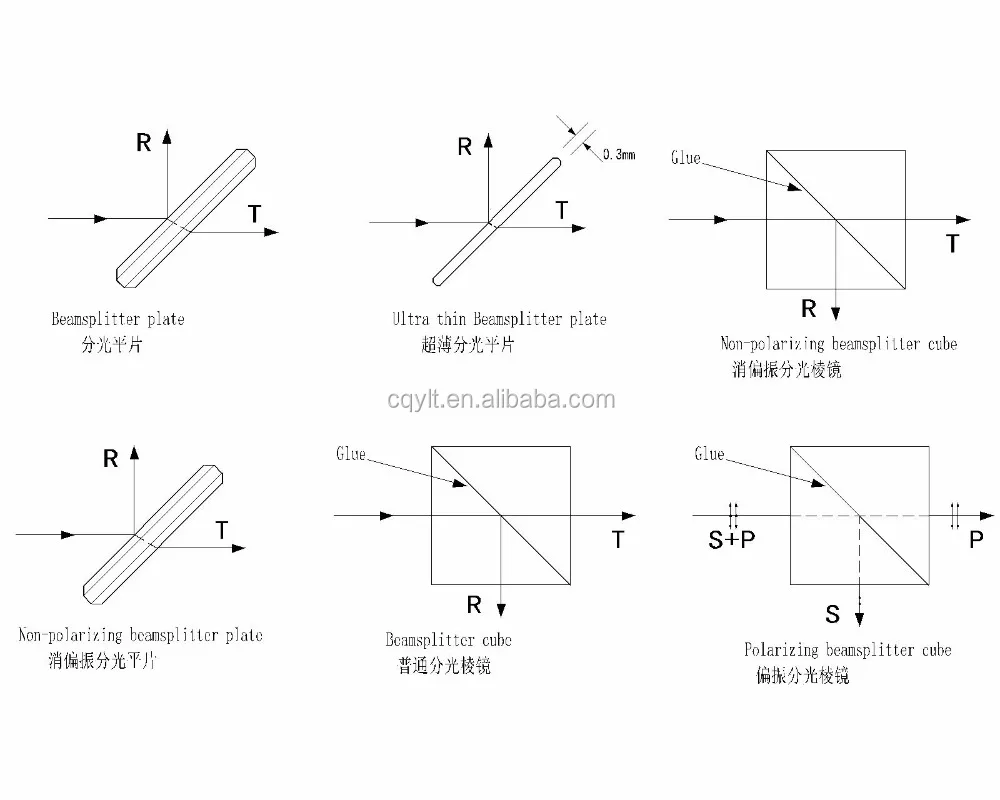 R
T
Beamsplitter plate
分光平片

R
0.3mm
T
Ultra thin Beamsplitter plate
超薄分光平片

Glue
T
R
Non-polarizing beamsplitter cube
消偏振分光棱镜

cqylt.en.alibaba.com

R
T
Non-polarizing beamsplitter plate
消偏振分光平片

Glue
T
R
Beamsplitter cube
普通分光棱镜

Glue
S+P
P
S
Polarizing beamsplitter cube
偏振分光棱镜