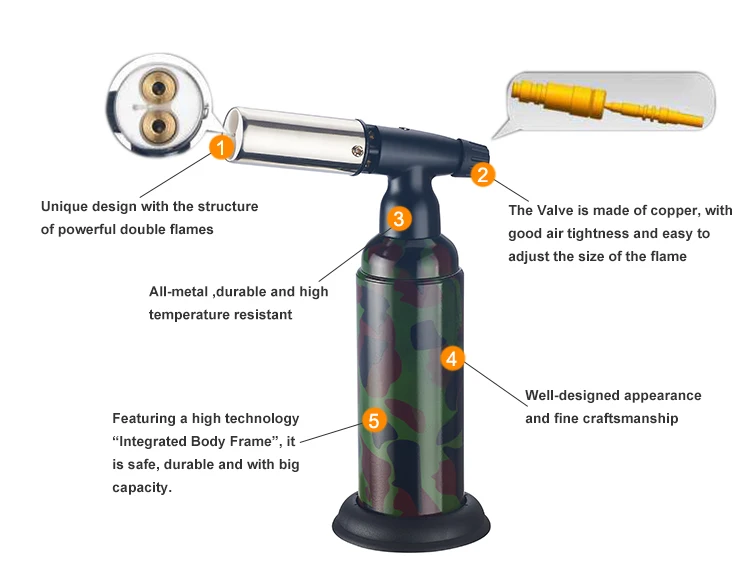 1

Unique design with the structure of powerful double flames

2

The Valve is made of copper, with good air tightness and easy to adjust the size of the flame

3

All-metal ,durable and high temperature resistant

4

Well-designed appearance and fine craftsmanship

5

Featuring a high technology “Integrated Body Frame”, it is safe, durable and with big capacity.