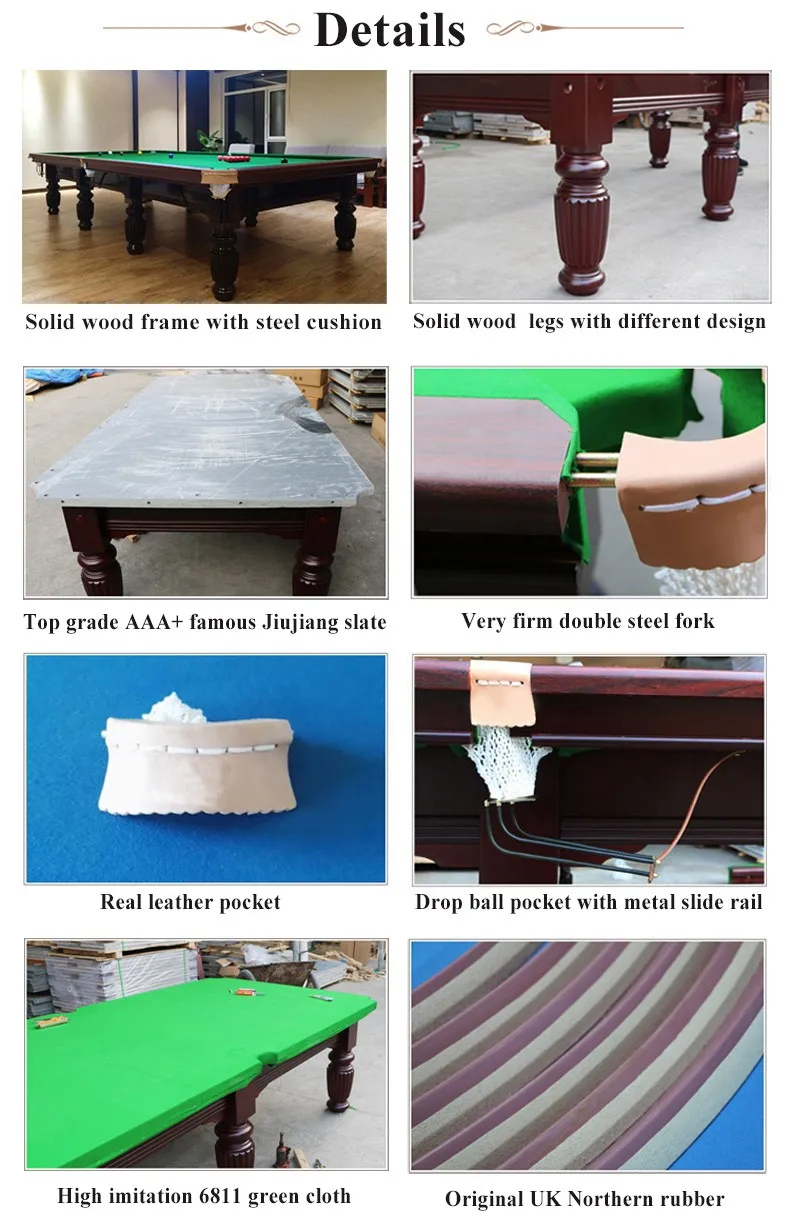 Details

Solid wood frame with steel cushion

Solid wood legs with different design

Top grade AAA+ famous Jiujiang slate

Very firm double steel fork

Real leather pocket

Drop ball pocket with metal slide rail

High imitation 6811 green cloth

Original UK Northern rubber