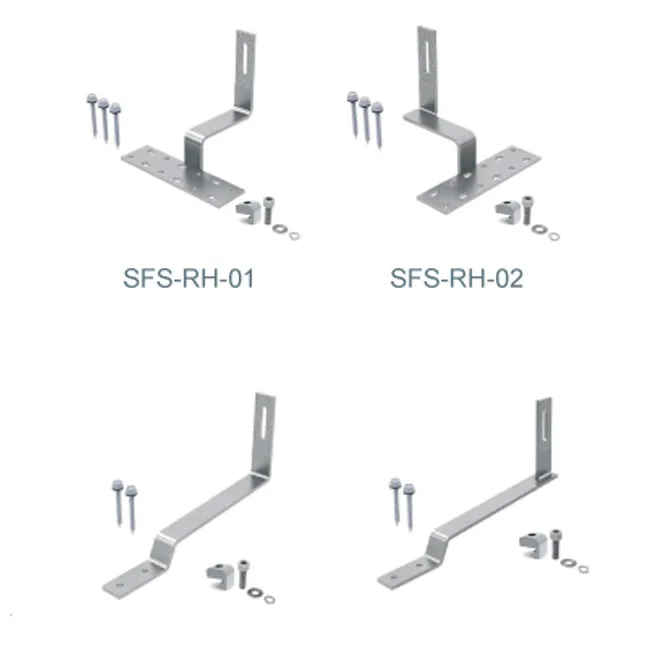 SFS-RH-01

SFS-RH-02