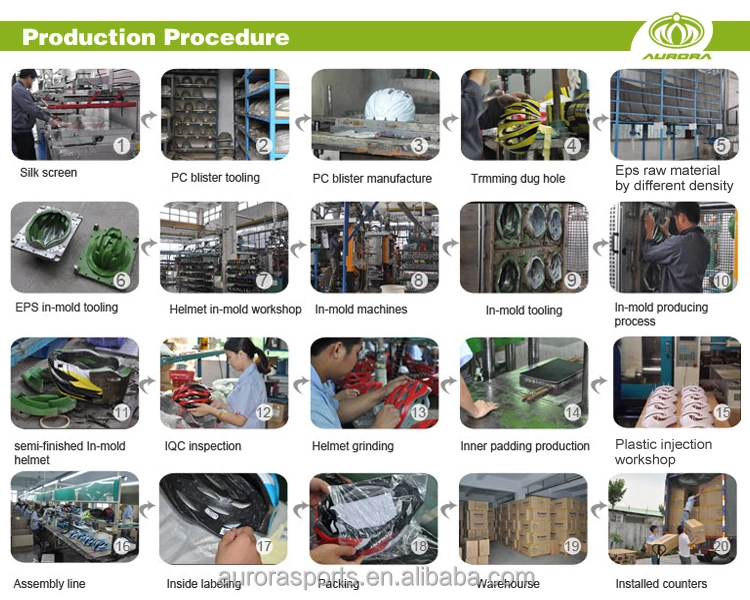 Production Procedure

AURORA

1
Silk screen

2
PC blister tooling

3
PC blister manufacture

4
Trmming dug hole

5
Eps raw material by different density

6
EPS in-mold tooling

7
Helmet in-mold workshop

8
In-mold machines

9
In-mold tooling

10
In-mold producing process

11
semi-finished In-mold helmet

12
IQC inspection

13
Helmet grinding

14
Inner padding production

15
Plastic injection workshop

16
Assembly line

17
Inside labeling

18
Packing

19
Warehourse

20
Installed counters

aurorasports.en.alibaba.com